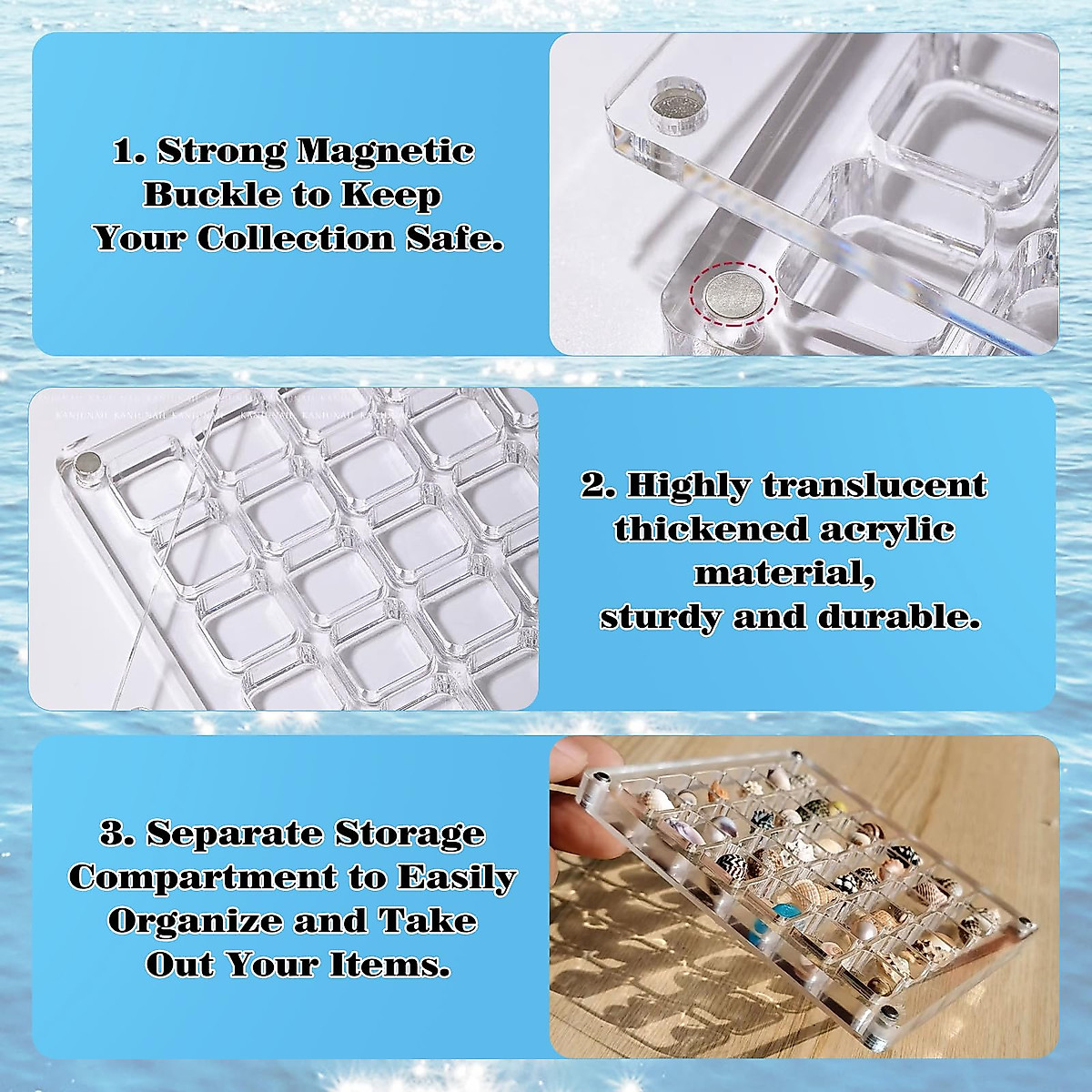 1. Strong Magnetic Buckle to Keep Your Collection Safe.

2. Highly translucent thickened acrylic material, sturdy and durable.

3. Separate Storage Compartment to Easily Organize and Take Out Your Items.