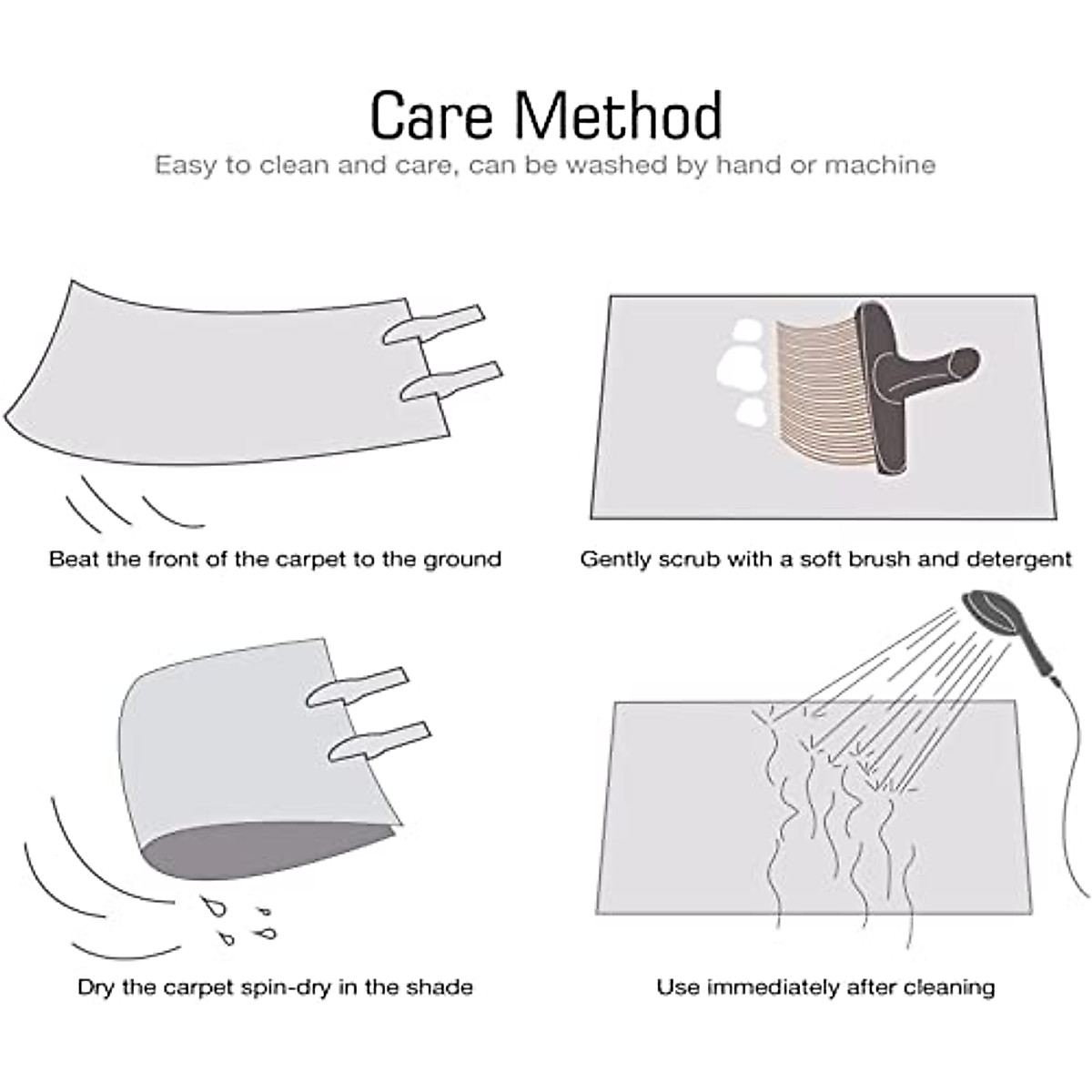 Care Method
Easy to clean and care, can be washed by hand or machine

Beat the front of the carpet to the ground

Gently scrub with a soft brush and detergent

Dry the carpet spin-dry in the shade

Use immediately after cleaning