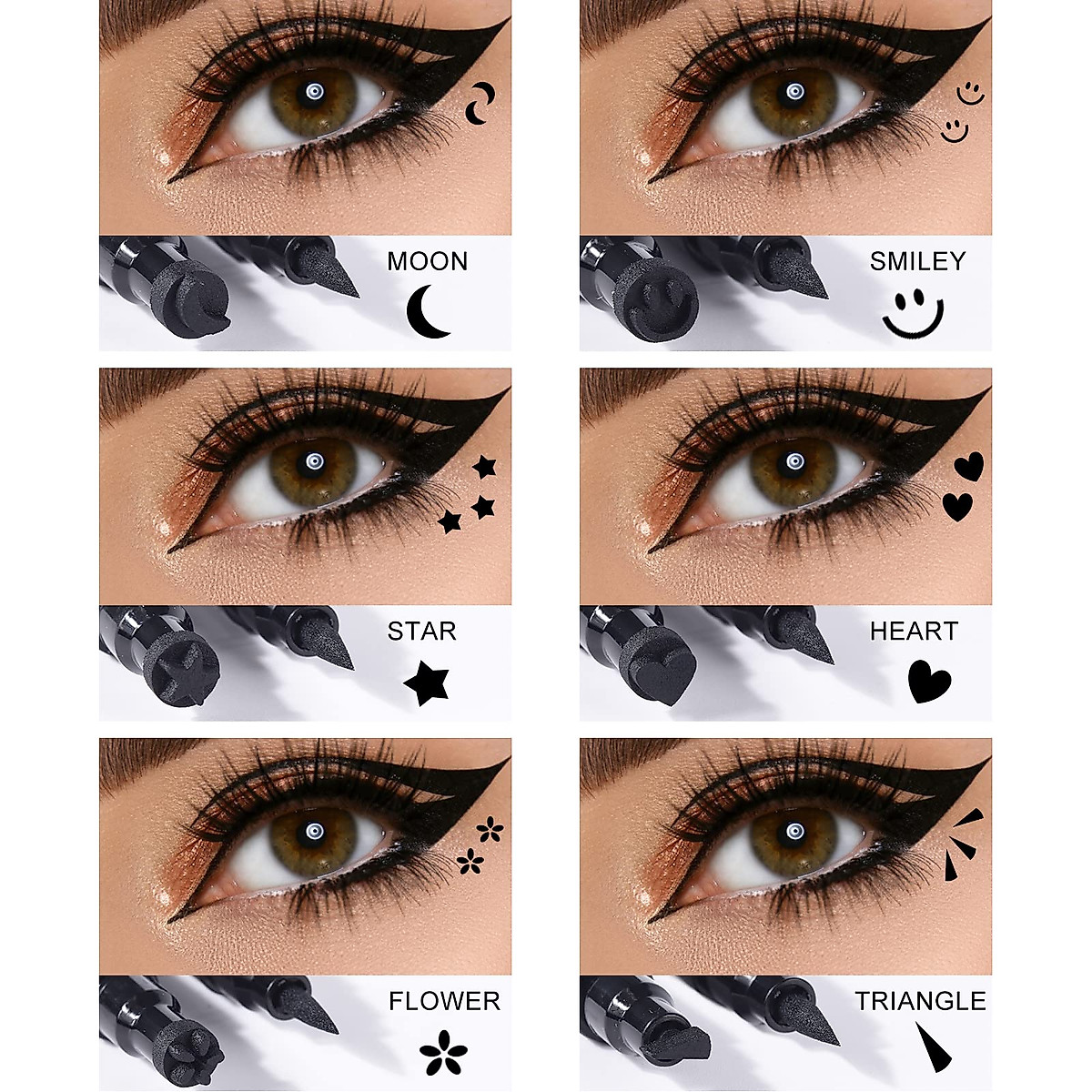 MOON

SMILEY

STAR

HEART

FLOWER

TRIANGLE