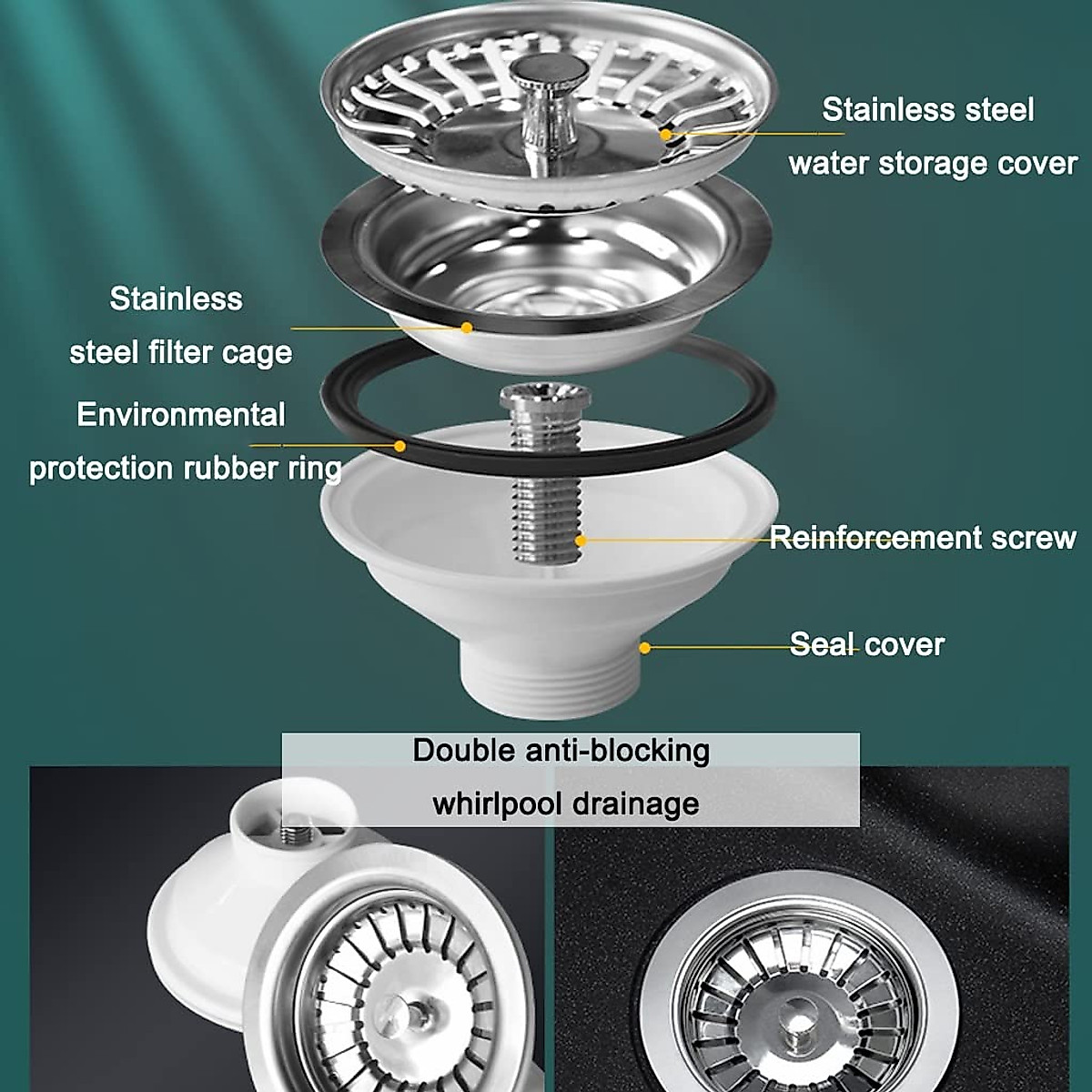 Stainless steel water storage cover

Stainless steel filter cage

Environmental protection rubber ring

Reinforcement screw

Seal cover

Double anti-blocking whirlpool drainage