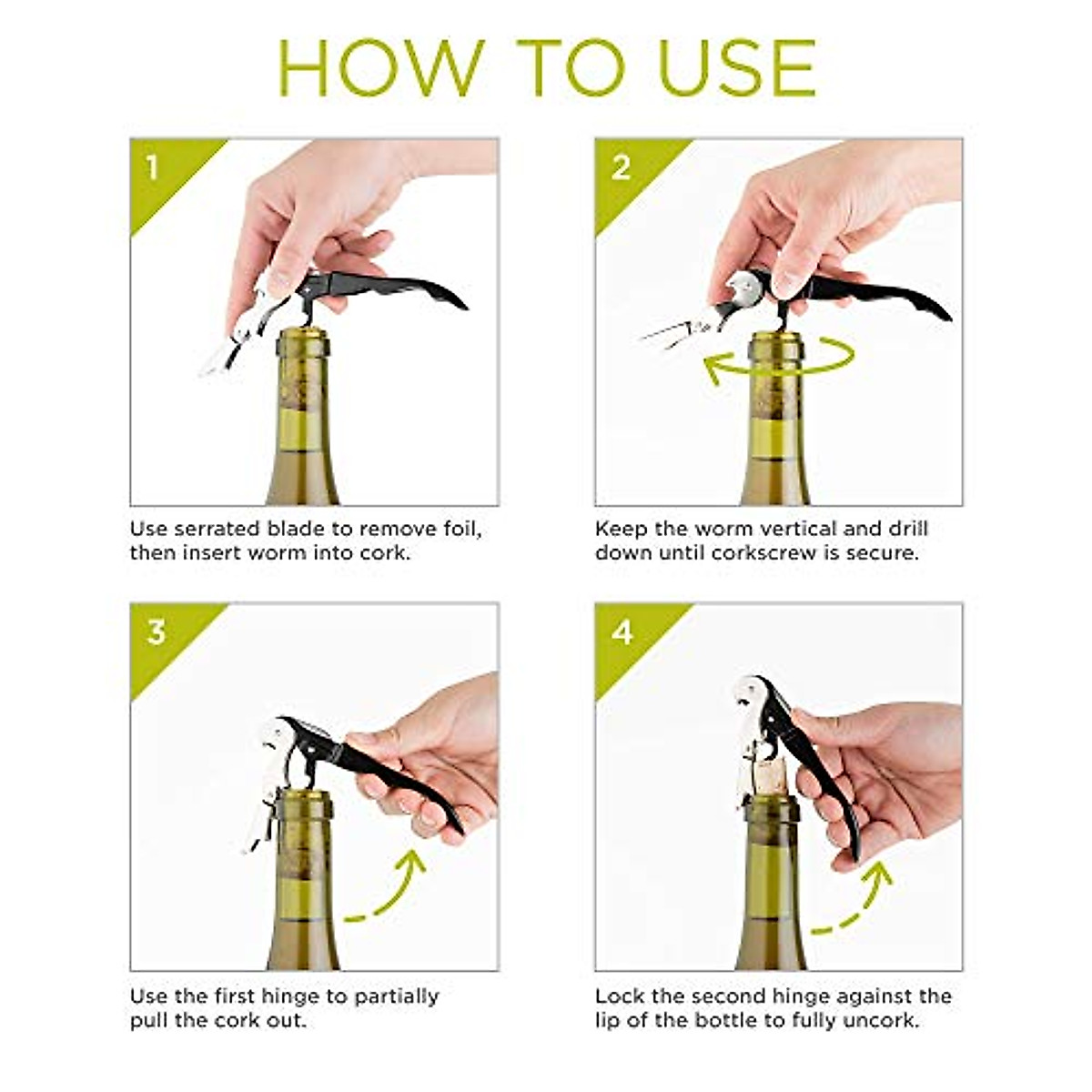 HOW TO USE

1

Use serrated blade to remove foil, then insert worm into cork.

2

Keep the worm vertical and drill down until corkscrew is secure.

3

Use the first hinge to partially pull the cork out.

4

Lock the second hinge against the lip of the bottle to fully uncork.