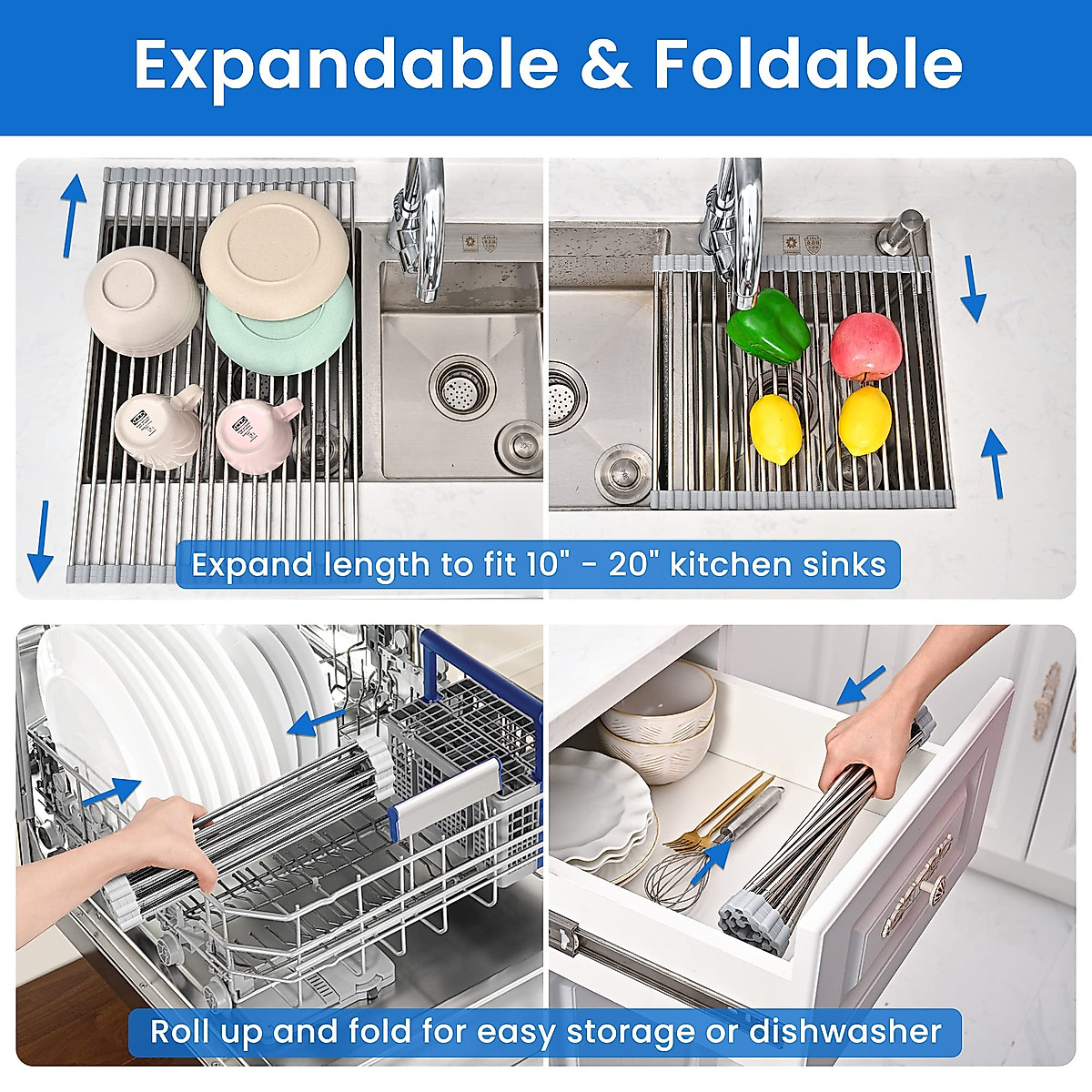 Expandable & Foldable

Expand length to fit 10" - 20" kitchen sinks

Roll up and fold for easy storage or dishwasher