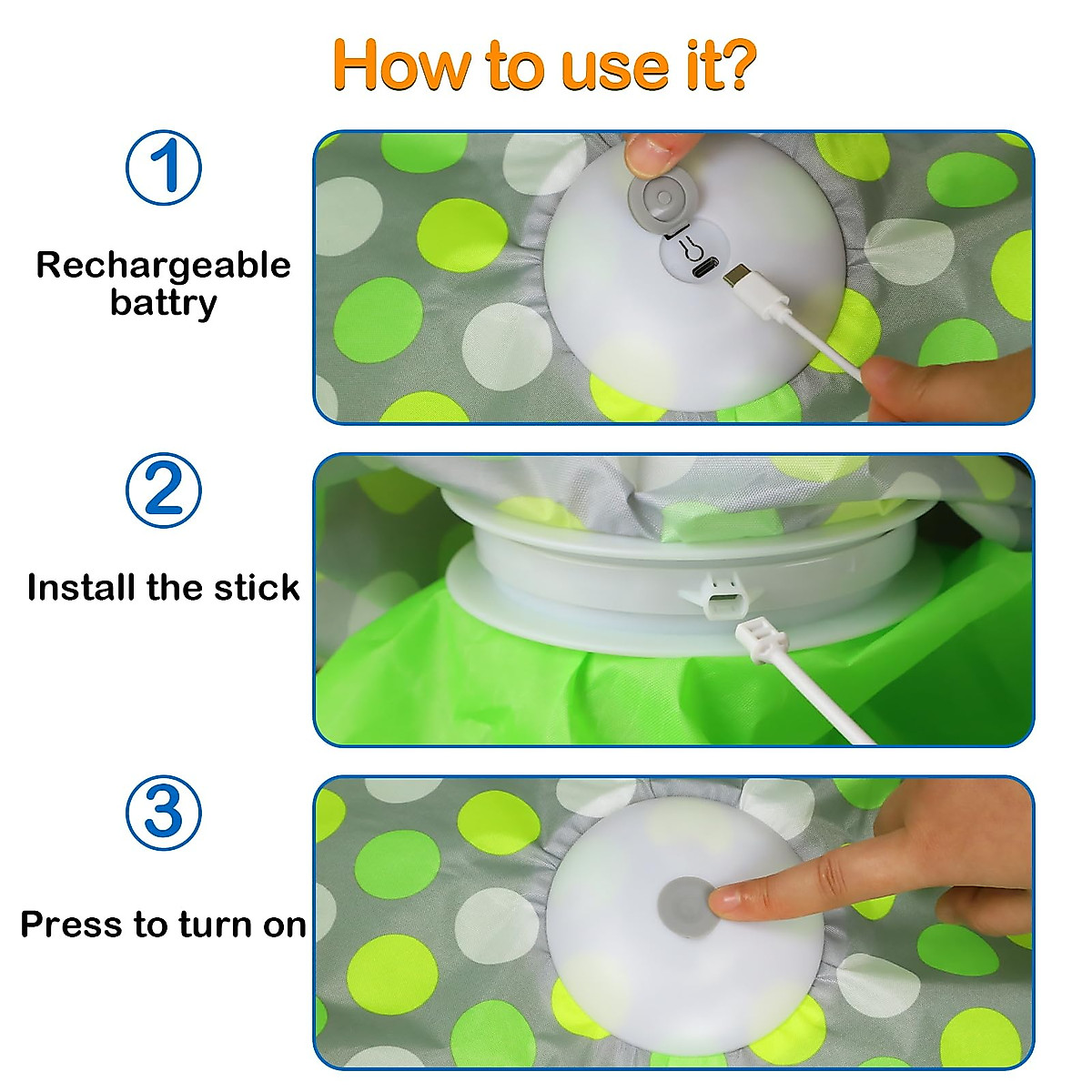 How to use it?

1

Rechargeable battry

2

Install the stick

3

Press to turn on