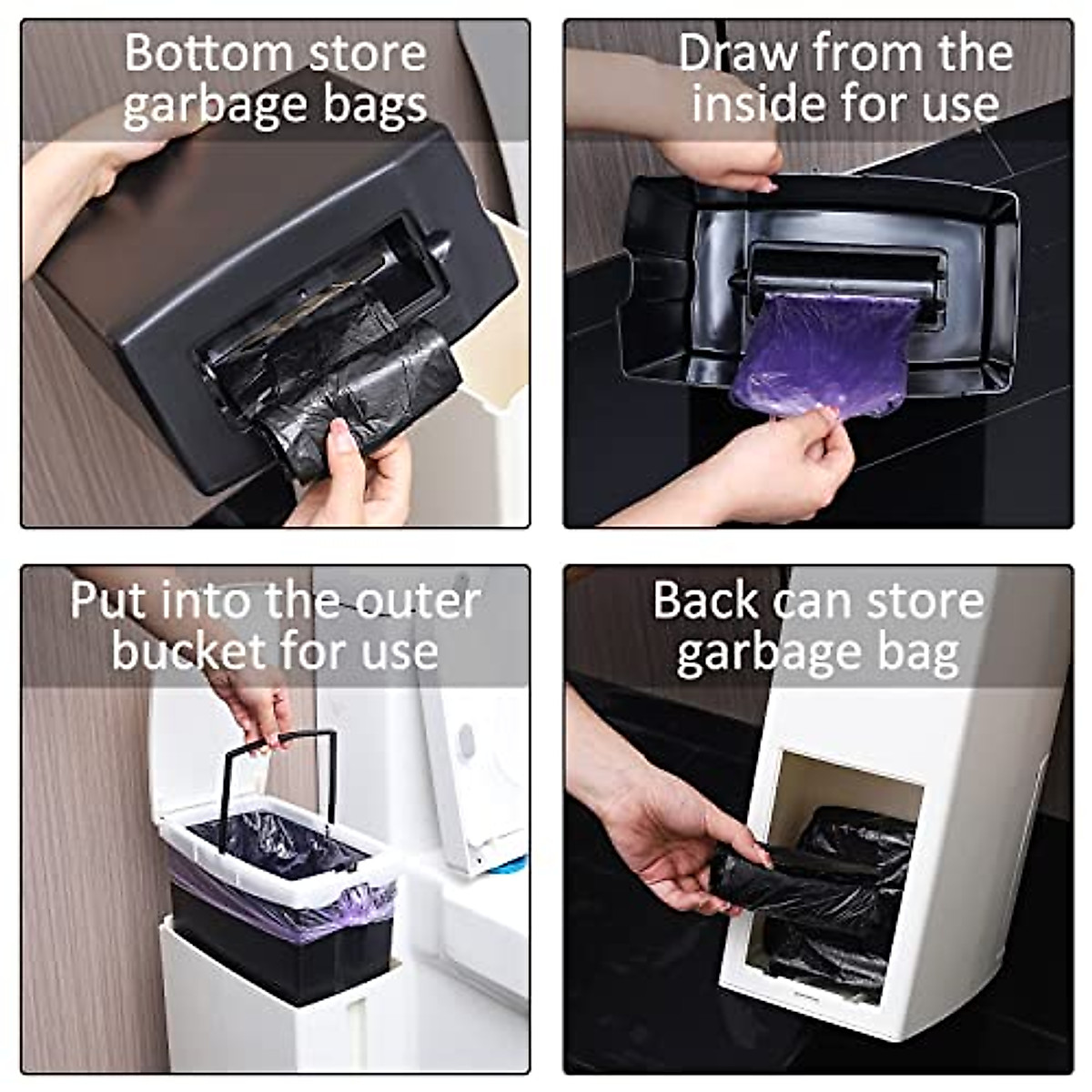 Bottom store garbage bags

Draw from the inside for use

Put into the outer bucket for use

Back can store garbage bag