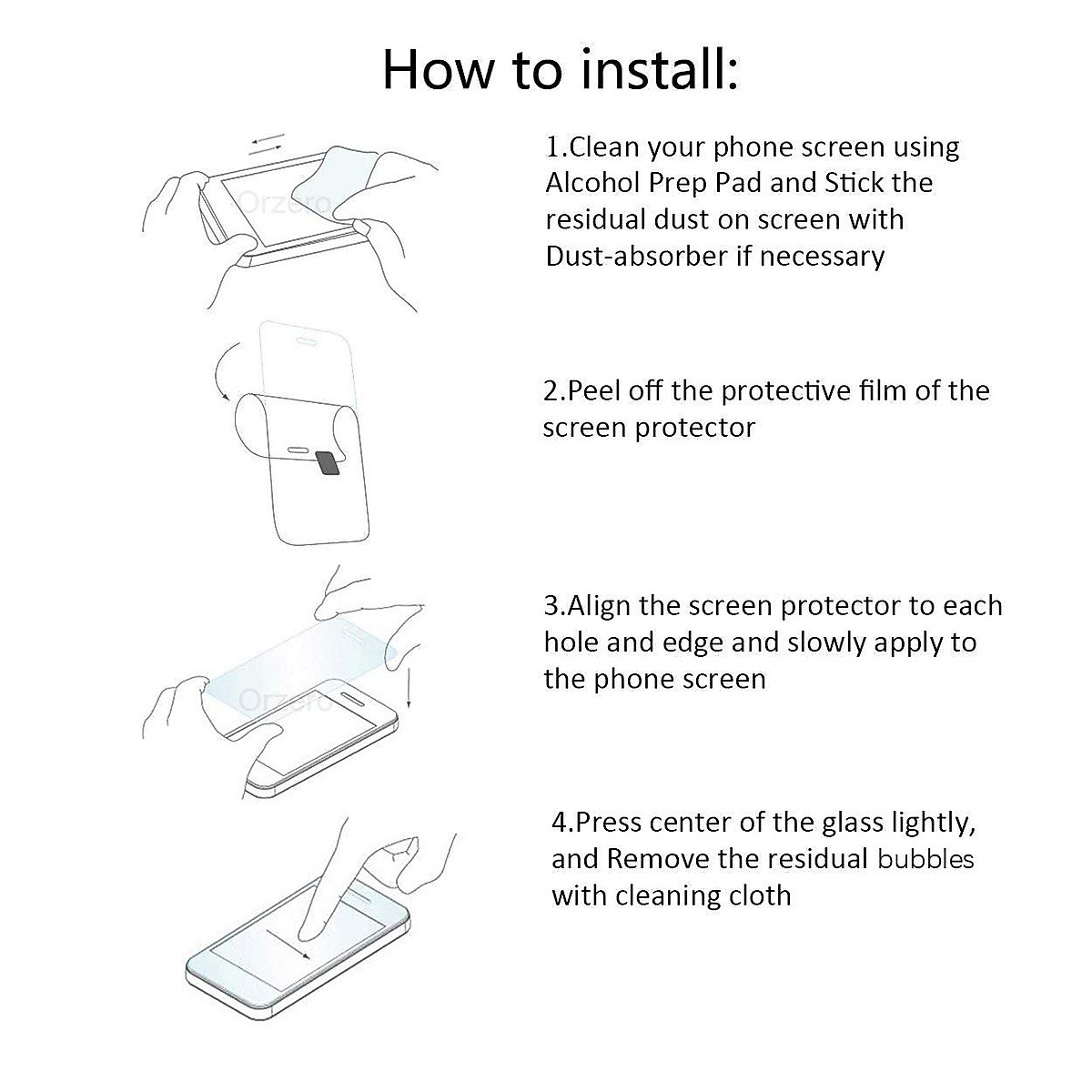 How to install:

Orzero

1.Clean your phone screen using Alcohol Prep Pad and Stick the residual dust on screen with Dust-absorber if necessary

2.Peel off the protective film of the screen protector

Orzero

3.Align the screen protector to each hole and edge and slowly apply to the phone screen

4.Press center of the glass lightly, and Remove the residual bubbles with cleaning cloth