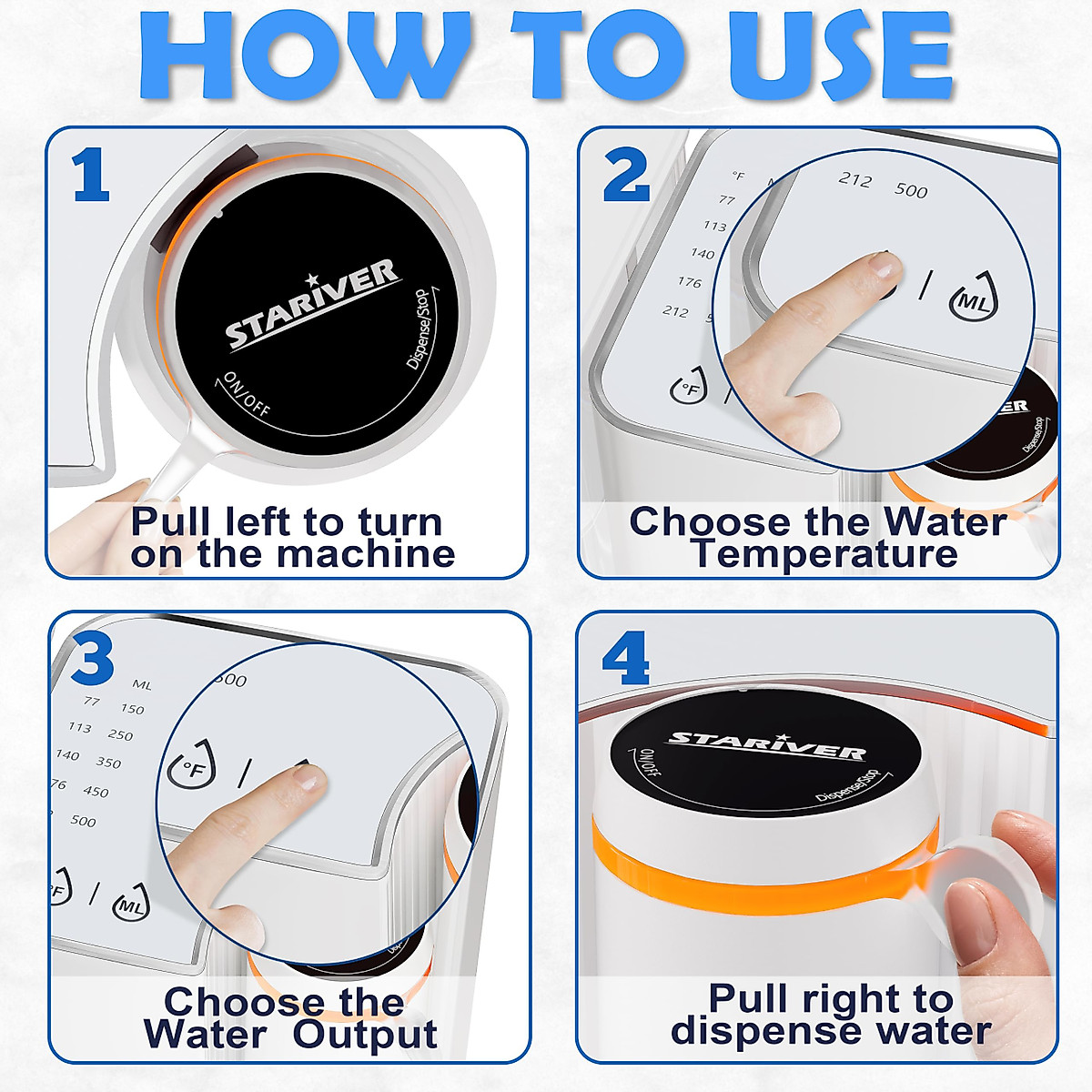 HOW TO USE

1

STARIVER

ON/OFF

Dispense/Stop

Pull left to turn on the machine

2

°F

77

113

140

176

212

212 500

ML

°F

Dispense/Stop

Choose the Water Temperature

3

ML

77 150

113 250

140 350

76 450

500

500

°F

°F

ML

Choose the Water Output

4

STARIVER

ON/OFF

Dispense/Stop

Pull right to dispense water