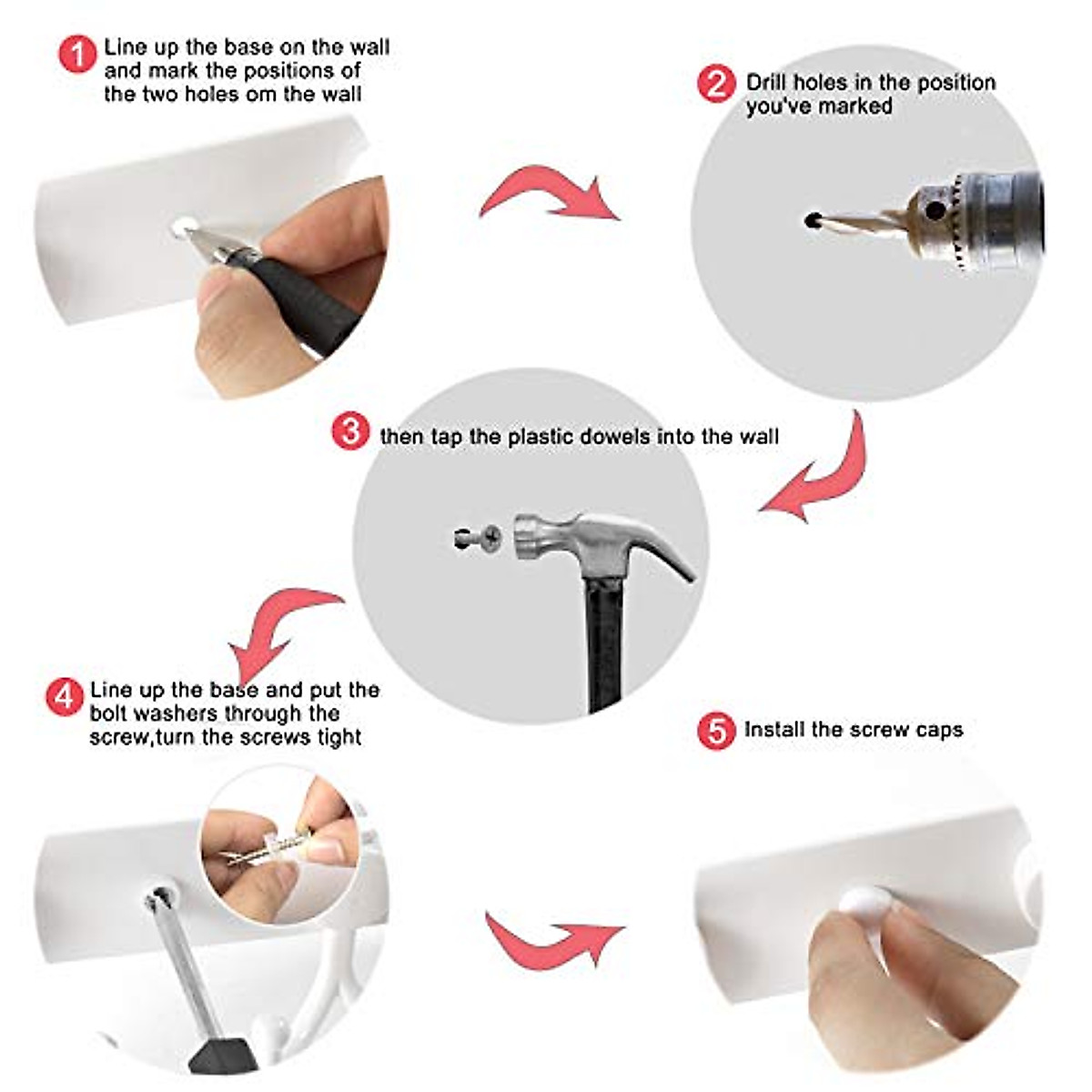 1 Line up the base on the wall and mark the positions of the two holes om the wall

2 Drill holes in the position you've marked

3 then tap the plastic dowels into the wall

4 Line up the base and put the bolt washers through the screw,turn the screws tight

5 Install the screw caps