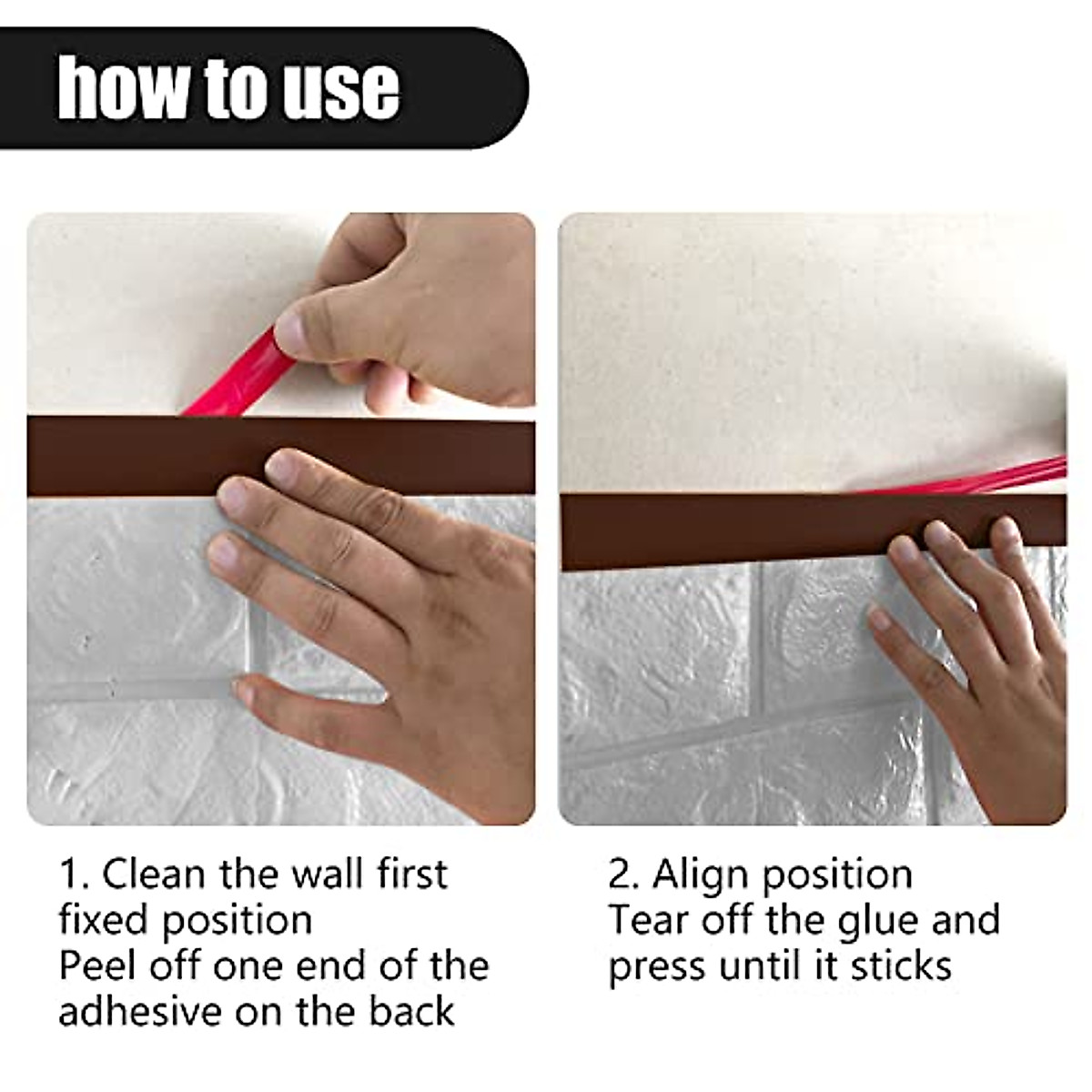 how to use

1. Clean the wall first
fixed position
Peel off one end of the
adhesive on the back

2. Align position
Tear off the glue and
press until it sticks