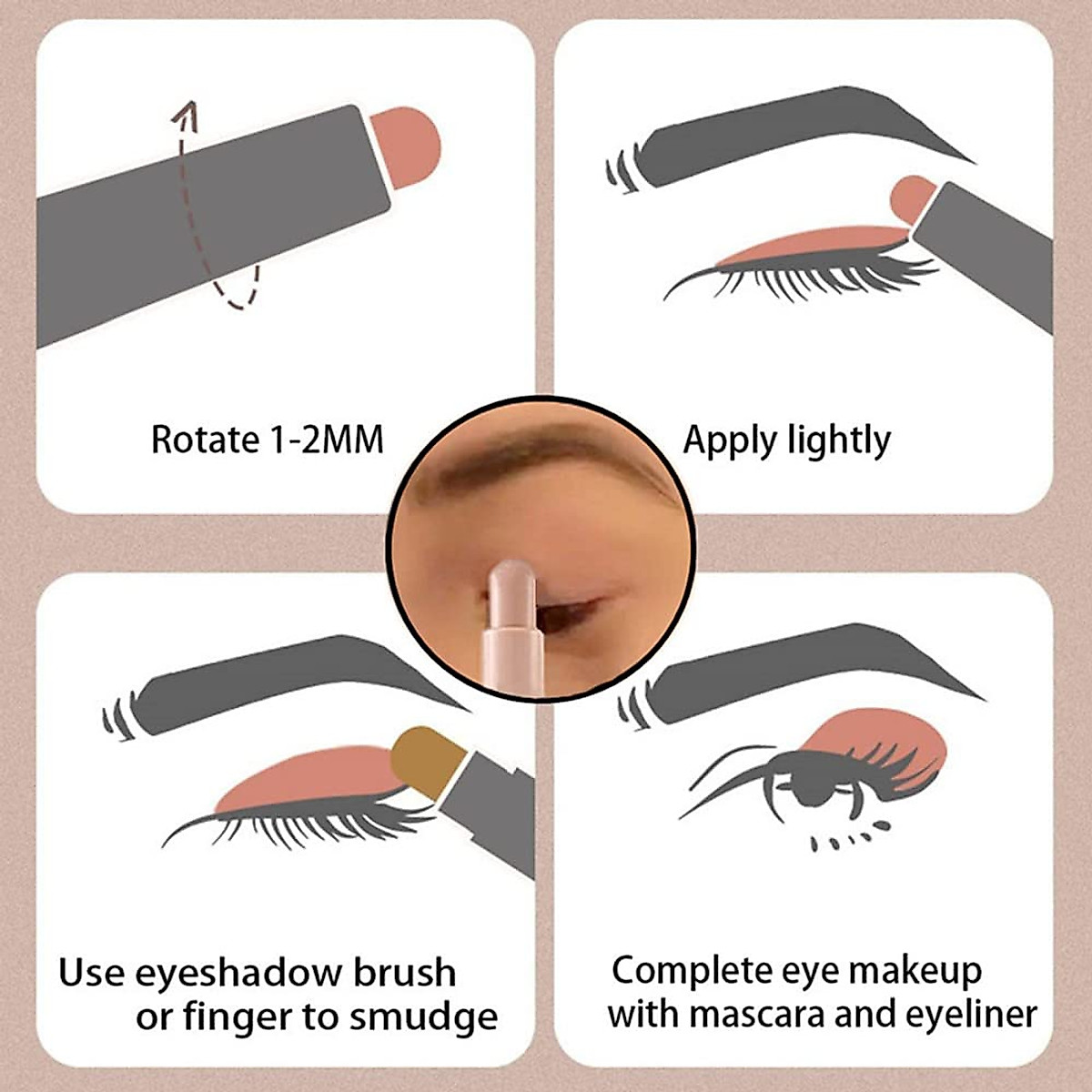 Rotate 1-2MM

Apply lightly

Use eyeshadow brush or finger to smudge

Complete eye makeup with mascara and eyeliner