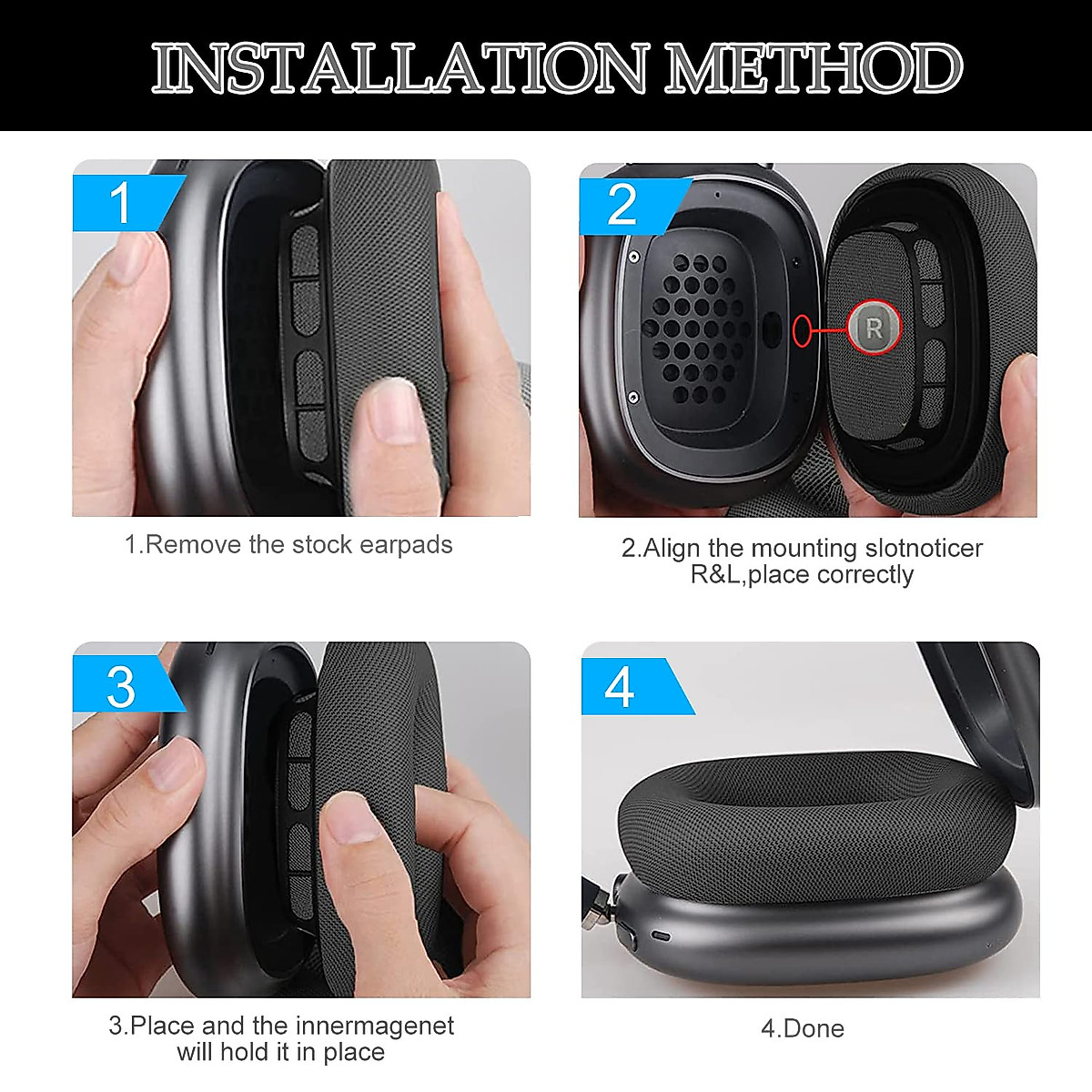 INSTALLATION METHOD

1

1.Remove the stock earpads

2

R

2.Align the mounting slotnoticer R&L,place correctly

3

3.Place and the innermagenet will hold it in place

4

4.Done