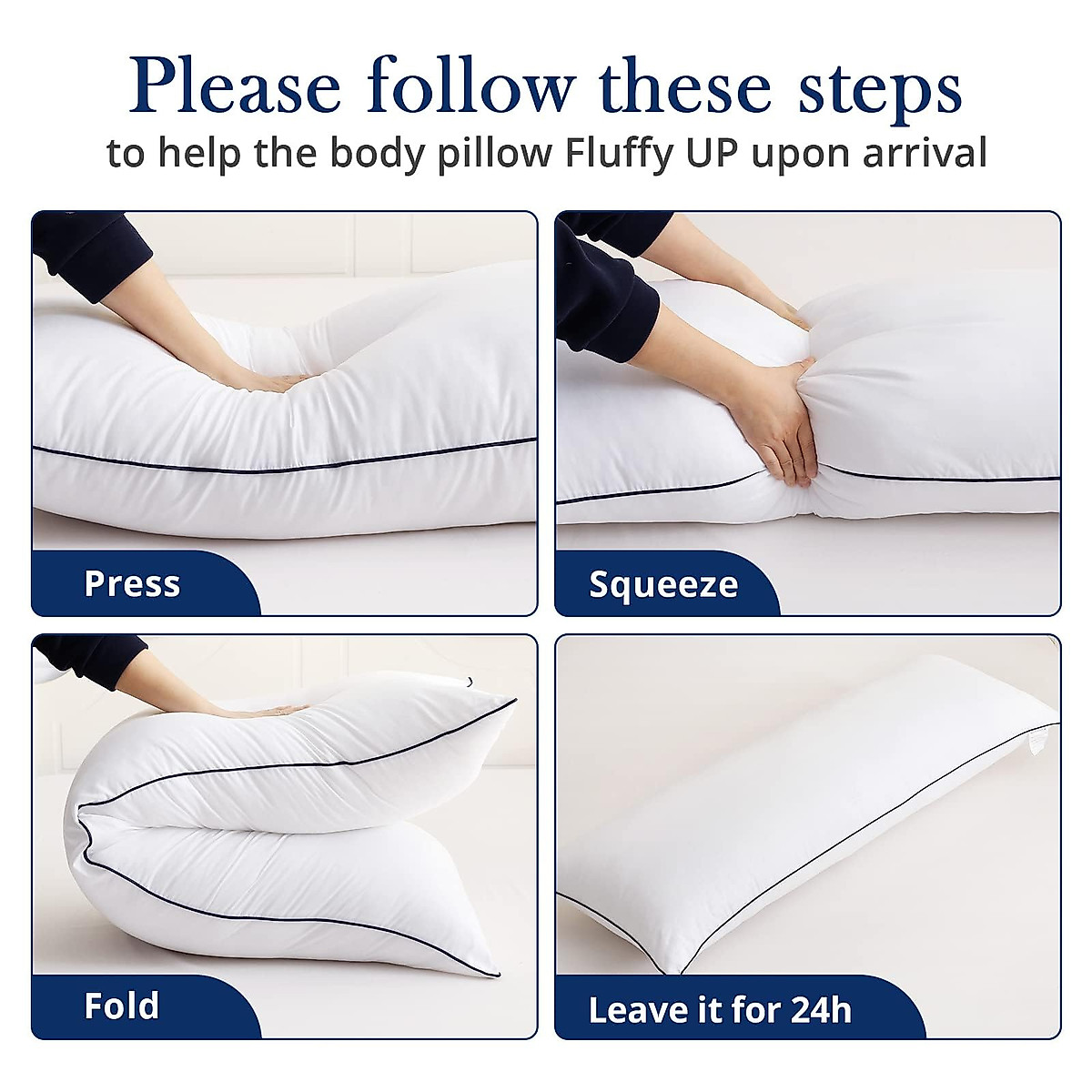 Please follow these steps
to help the body pillow Fluffy UP upon arrival

Press

Squeeze

Fold

Leave it for 24h