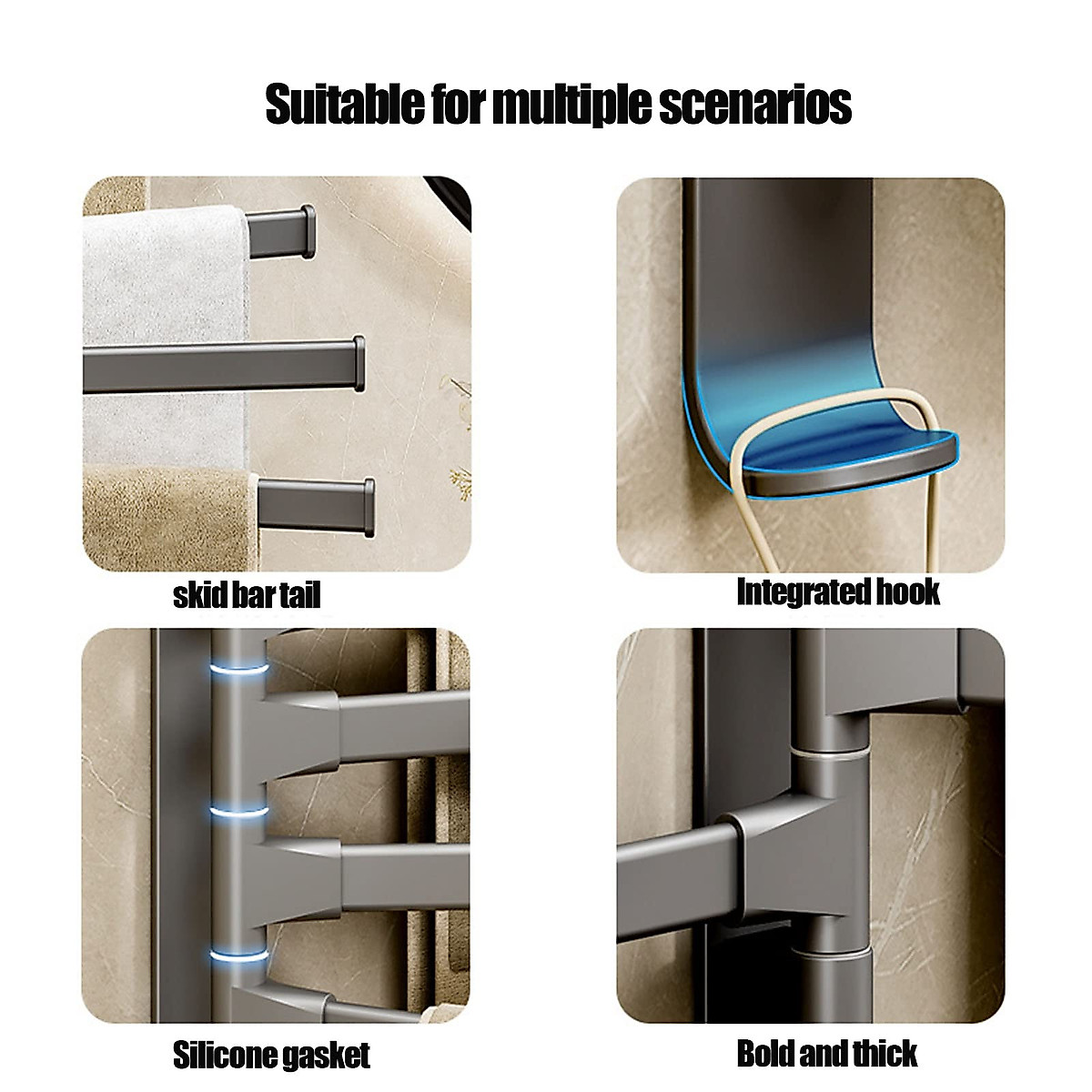 Suitable for multiple scenarios

skid bar tail

Integrated hook

Silicone gasket

Bold and thick