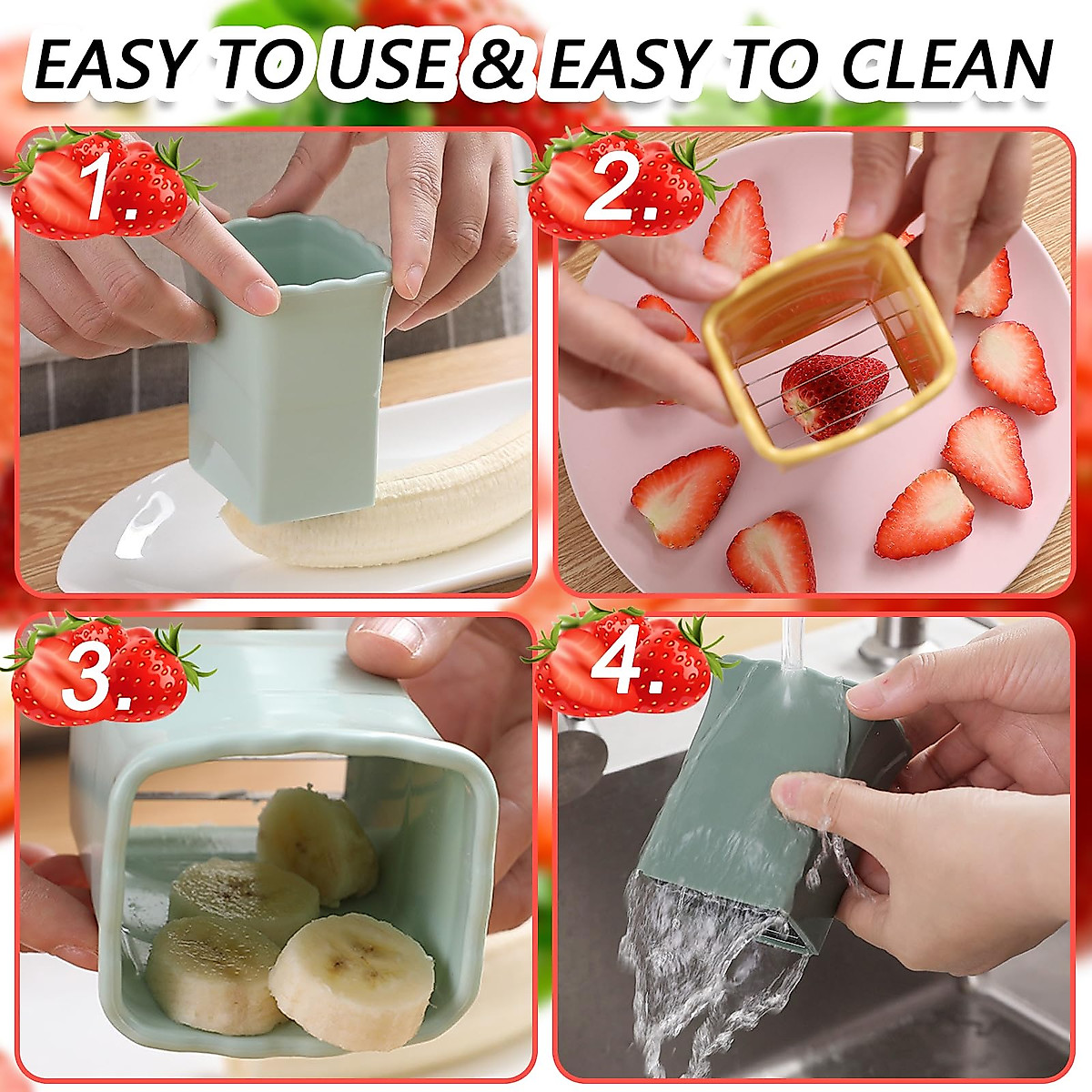 EASY TO USE & EASY TO CLEAN

1.

2.

3.

4.