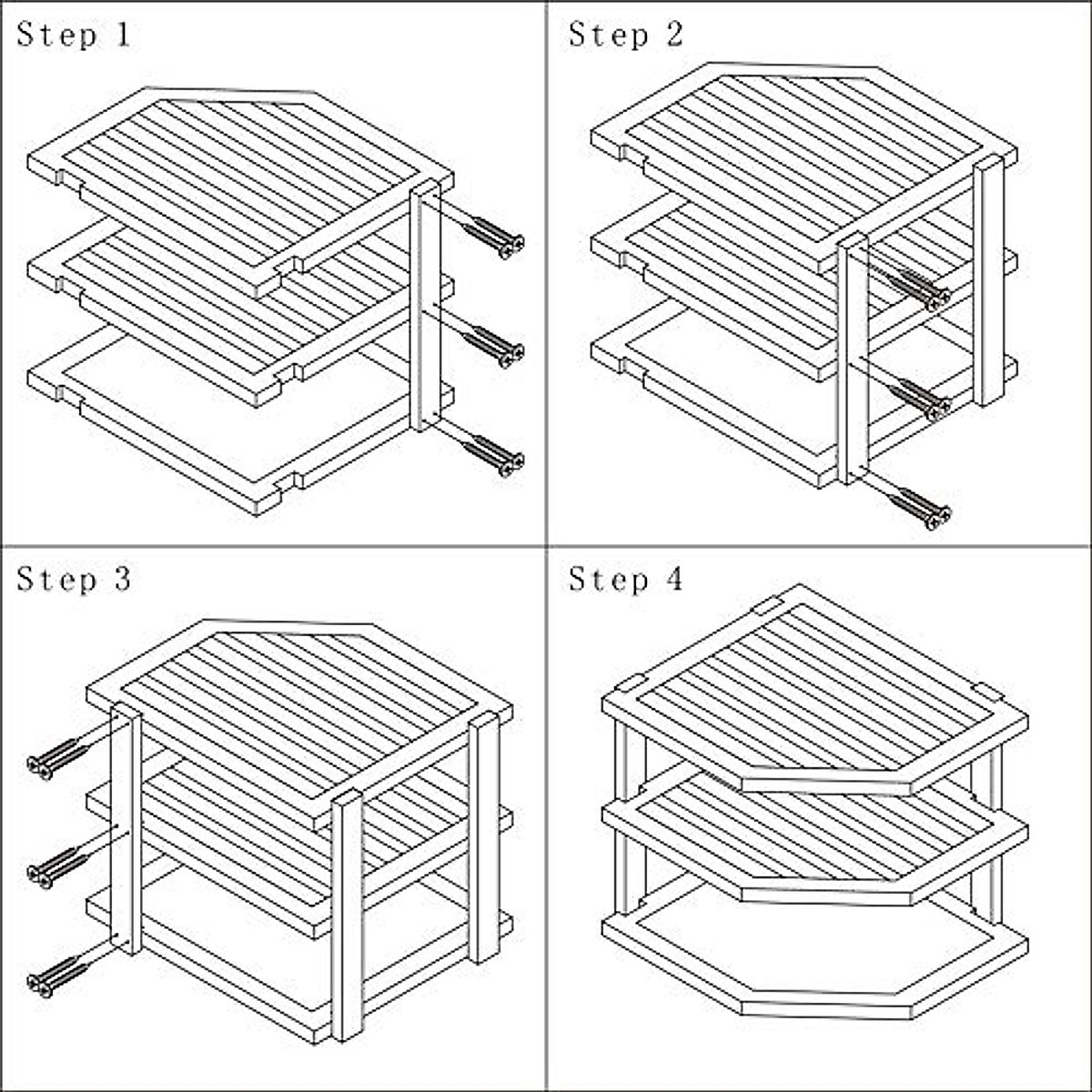 Step 1

Step 2

Step 3

Step 4