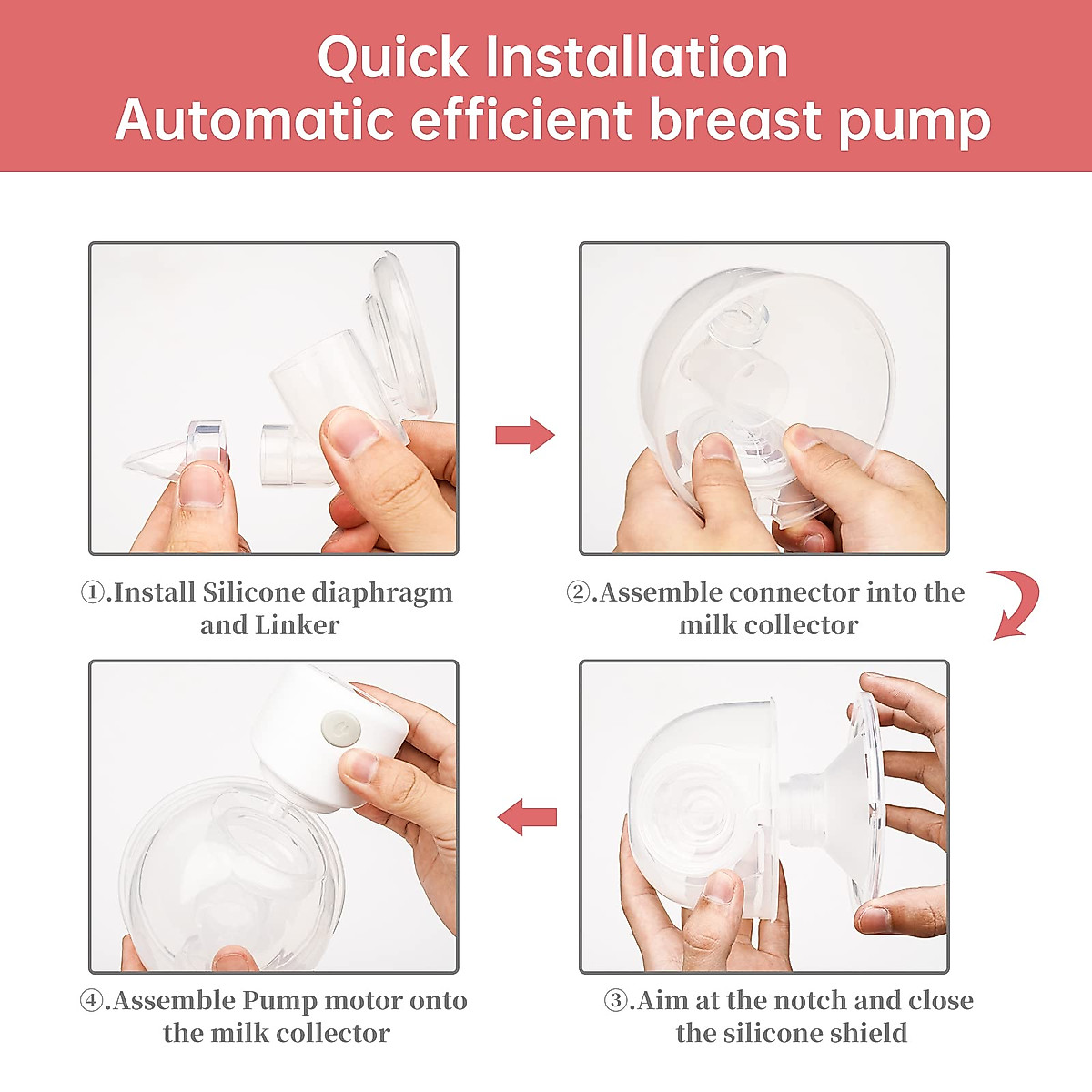 Quick Installation
Automatic efficient breast pump

①.Install Silicone diaphragm and Linker

②.Assemble connector into the milk collector

④.Assemble Pump motor onto the milk collector

③.Aim at the notch and close the silicone shield