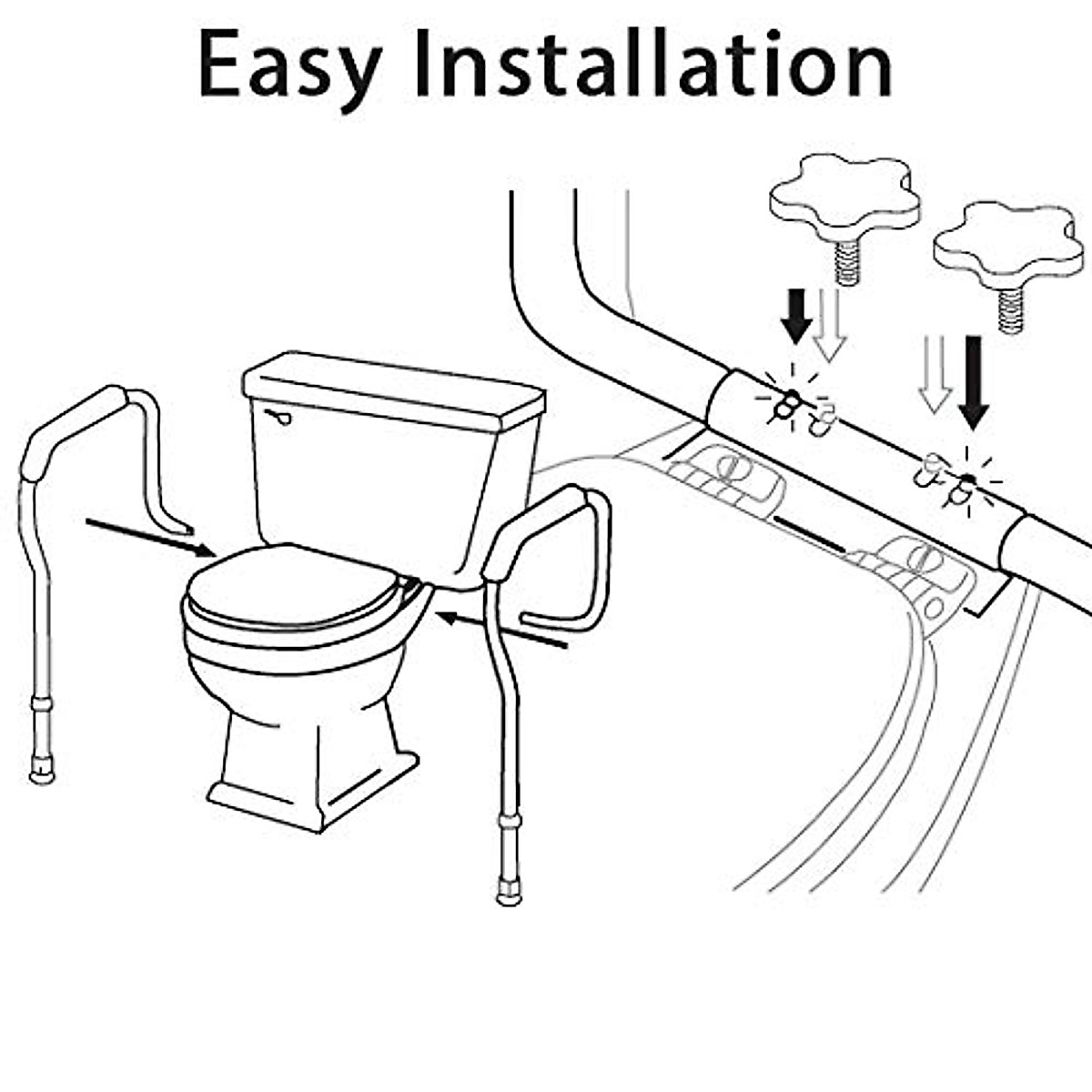 Easy Installation