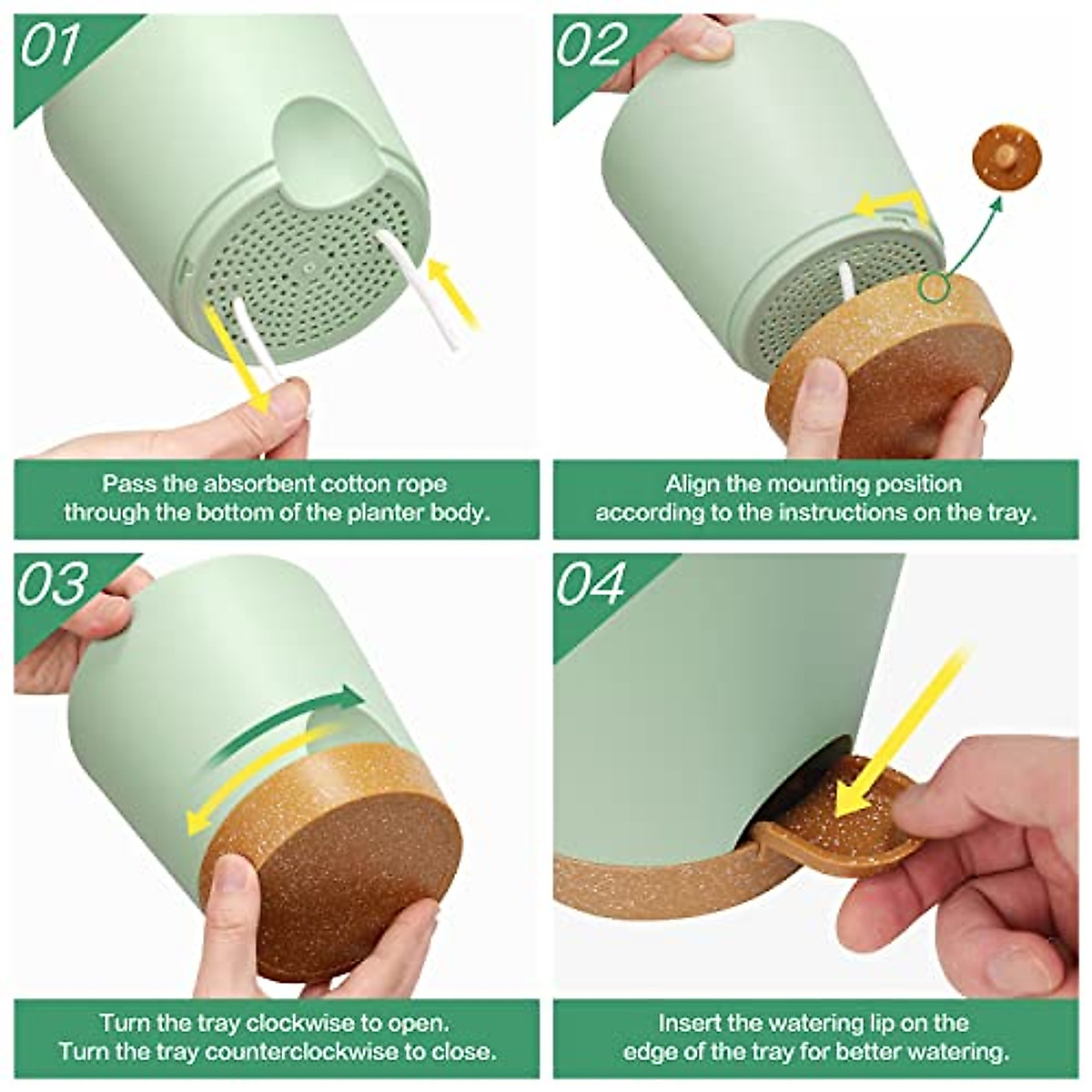 01

Pass the absorbent cotton rope through the bottom of the planter body.

02

Align the mounting position according to the instructions on the tray.

03

Turn the tray clockwise to open. Turn the tray counterclockwise to close.

04

Insert the watering lip on the edge of the tray for better watering.