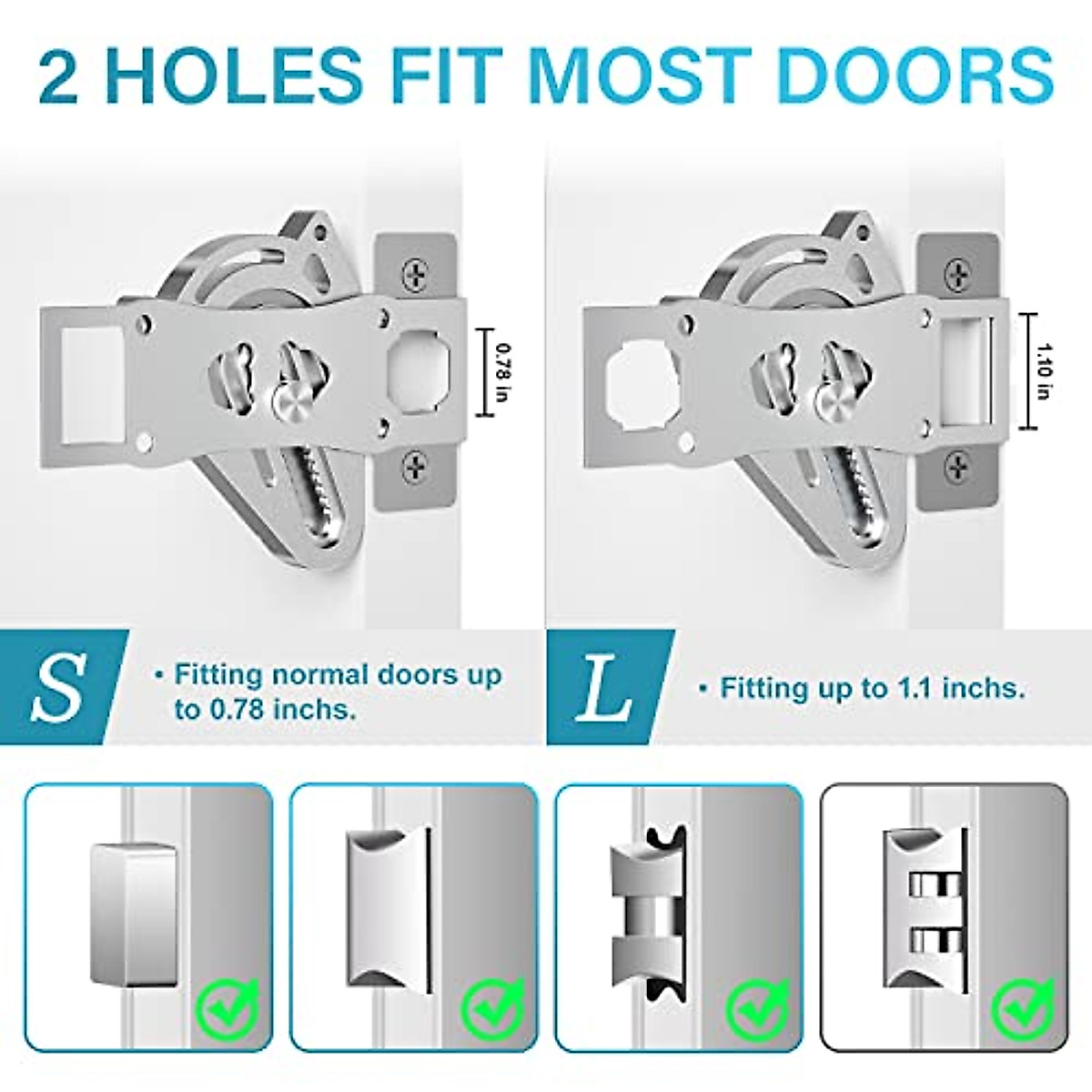 2 HOLES FIT MOST DOORS

0.78 in

1.10 in

S

• Fitting normal doors up to 0.78 inchs.

L

• Fitting up to 1.1 inchs.