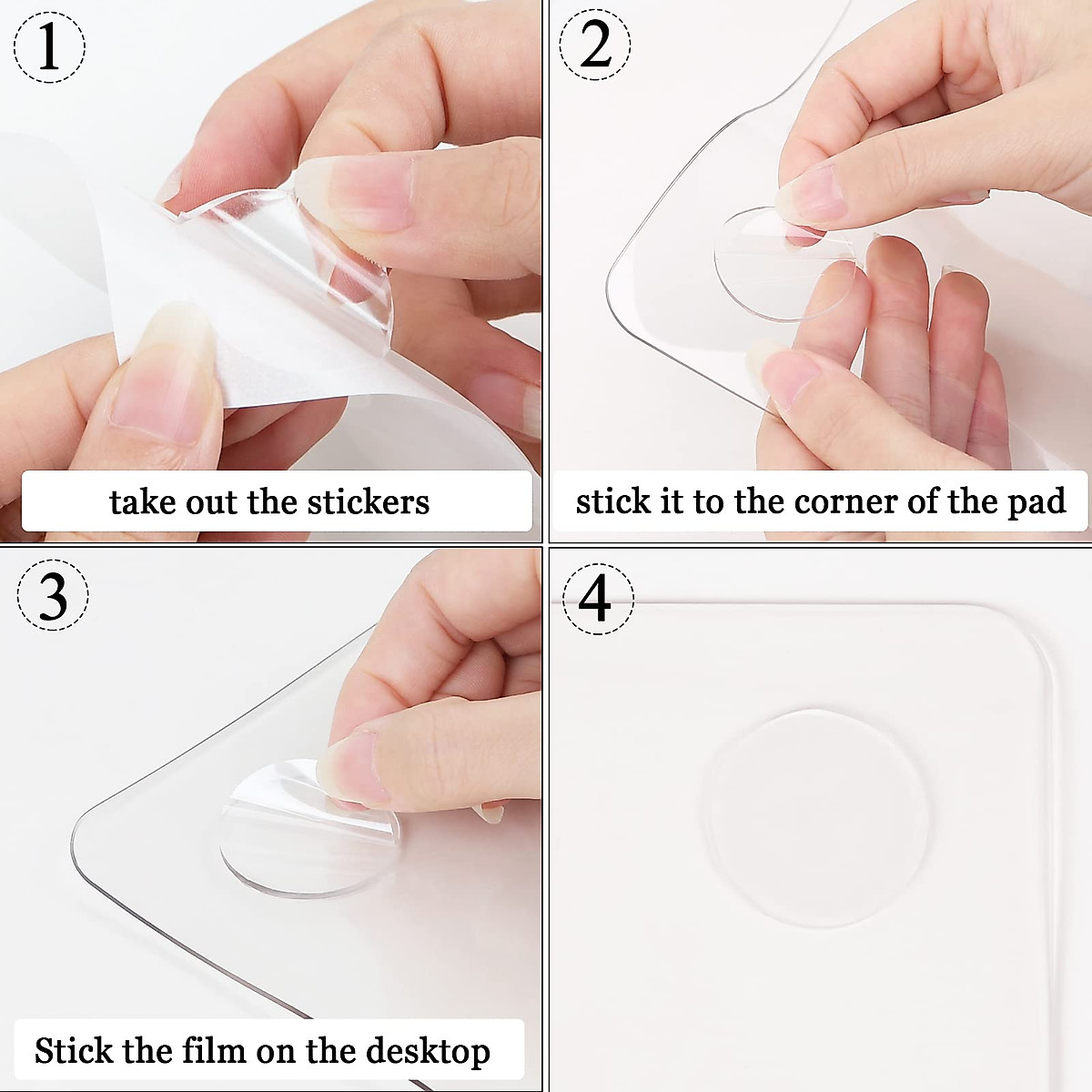 1
take out the stickers

2
stick it to the corner of the pad

3
Stick the film on the desktop

4