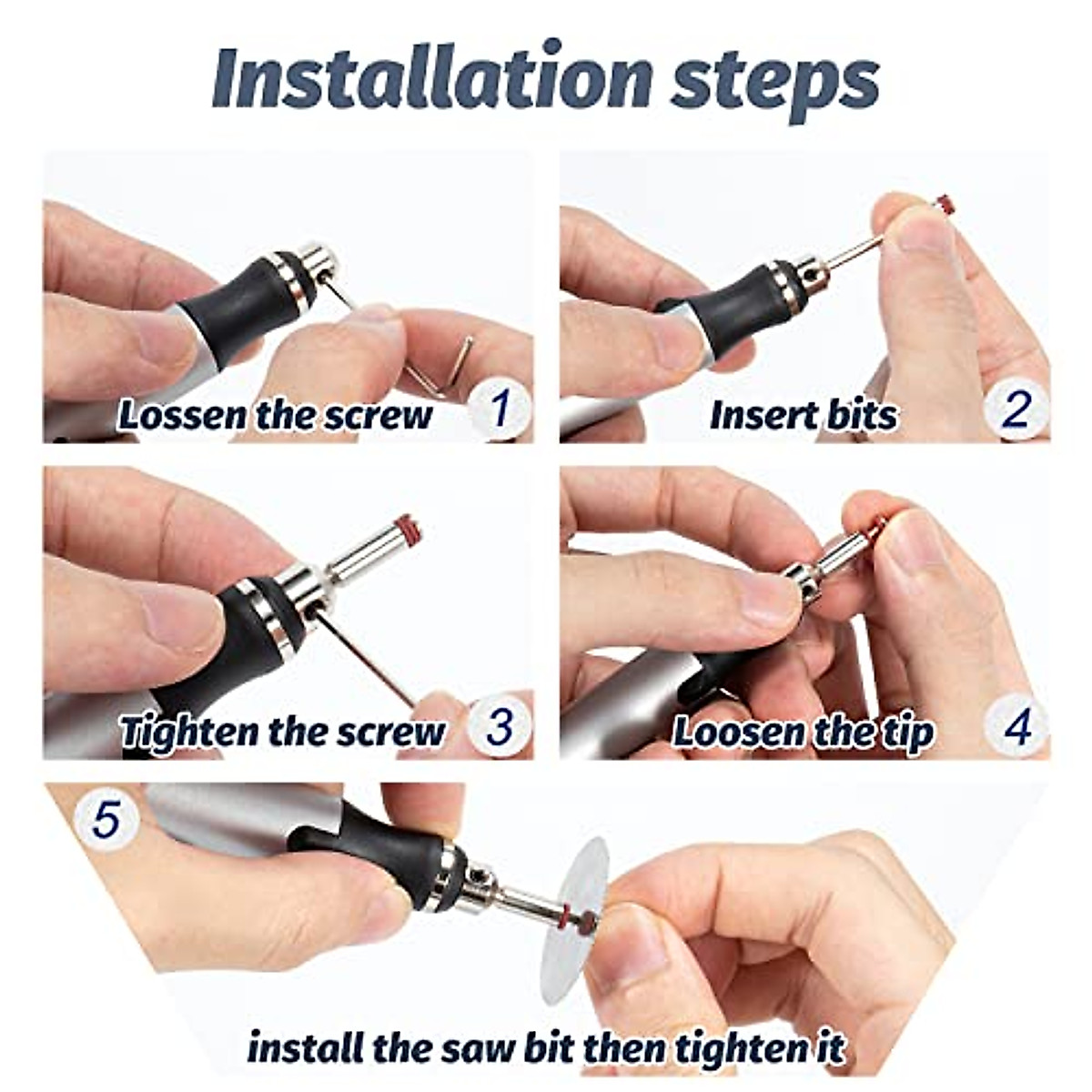 Installation steps

Lossen the screw 1

Insert bits 2

Tighten the screw 3

Loosen the tip 4

5

install the saw bit then tighten it