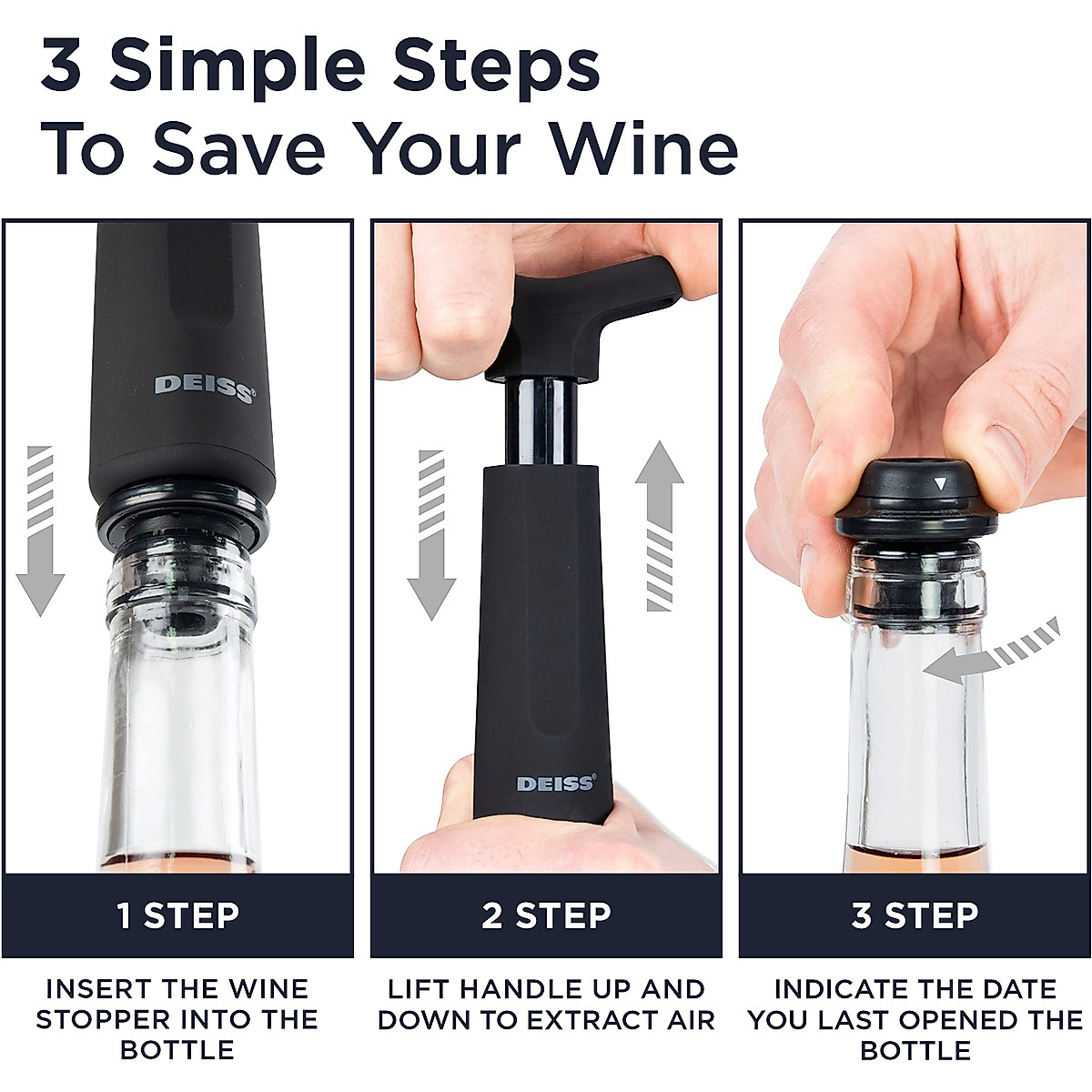 3 Simple Steps
To Save Your Wine

DEISS®

1 STEP

INSERT THE WINE STOPPER INTO THE BOTTLE

DEISS®

2 STEP

LIFT HANDLE UP AND DOWN TO EXTRACT AIR

3 STEP

INDICATE THE DATE YOU LAST OPENED THE BOTTLE