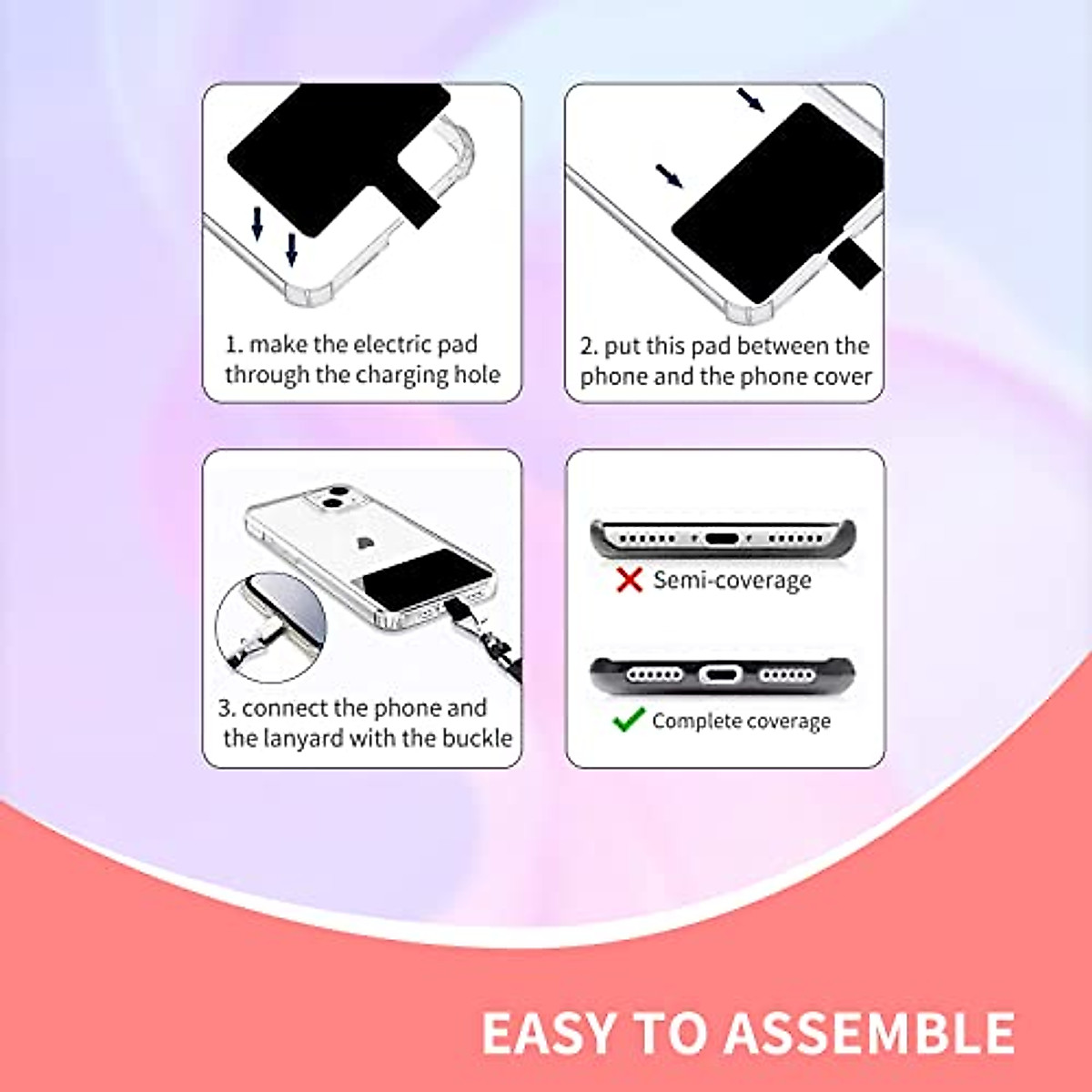 1. make the electric pad through the charging hole

2. put this pad between the phone and the phone cover

3. connect the phone and the lanyard with the buckle

Semi-coverage

Complete coverage

EASY TO ASSEMBLE