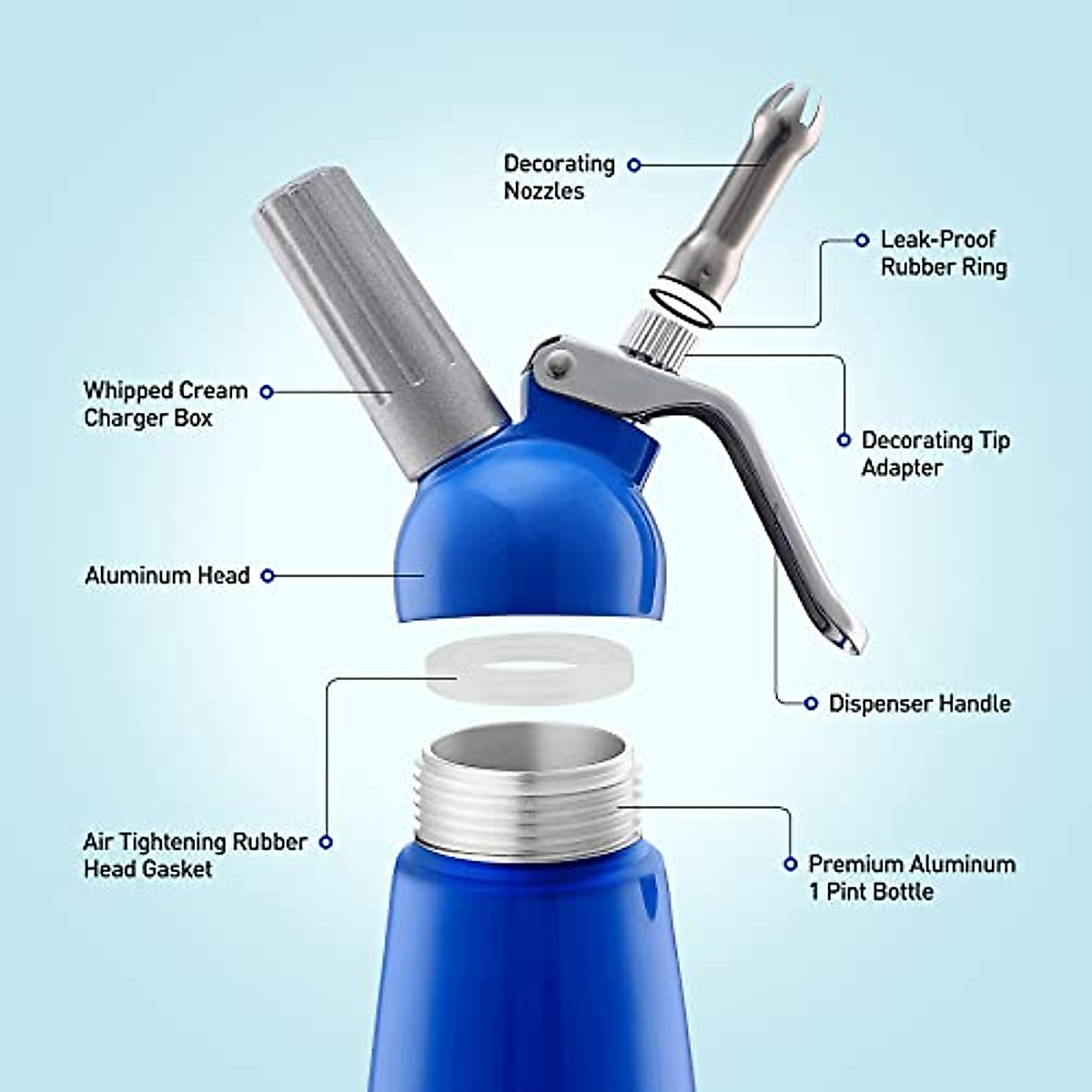 Decorating Nozzles

Leak-Proof Rubber Ring

Whipped Cream Charger Box

Decorating Tip Adapter

Aluminum Head

Dispenser Handle

Air Tightening Rubber Head Gasket

Premium Aluminum 1 Pint Bottle