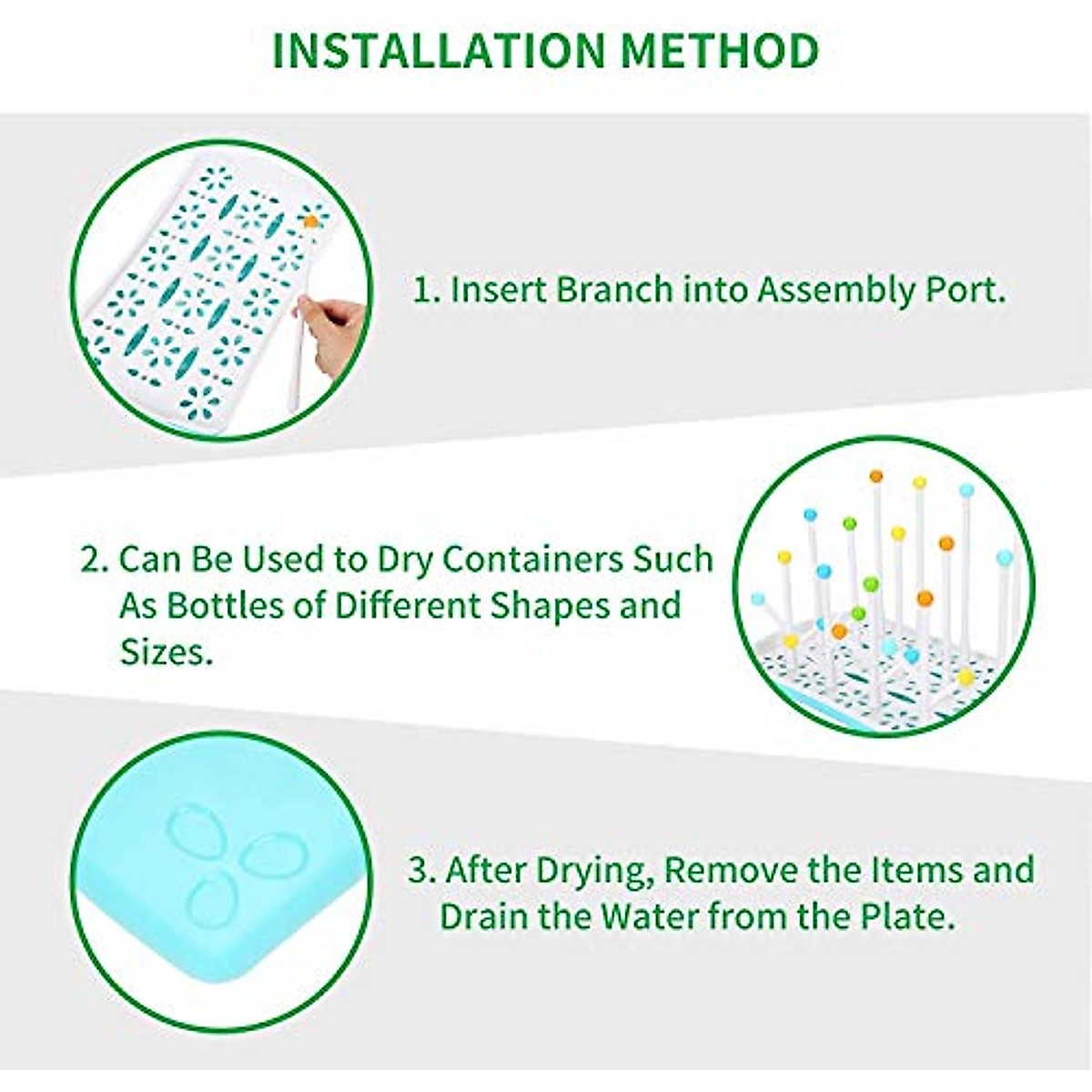 INSTALLATION METHOD

1. Insert Branch into Assembly Port.

2. Can Be Used to Dry Containers Such As Bottles of Different Shapes and Sizes.

3. After Drying, Remove the Items and Drain the Water from the Plate.