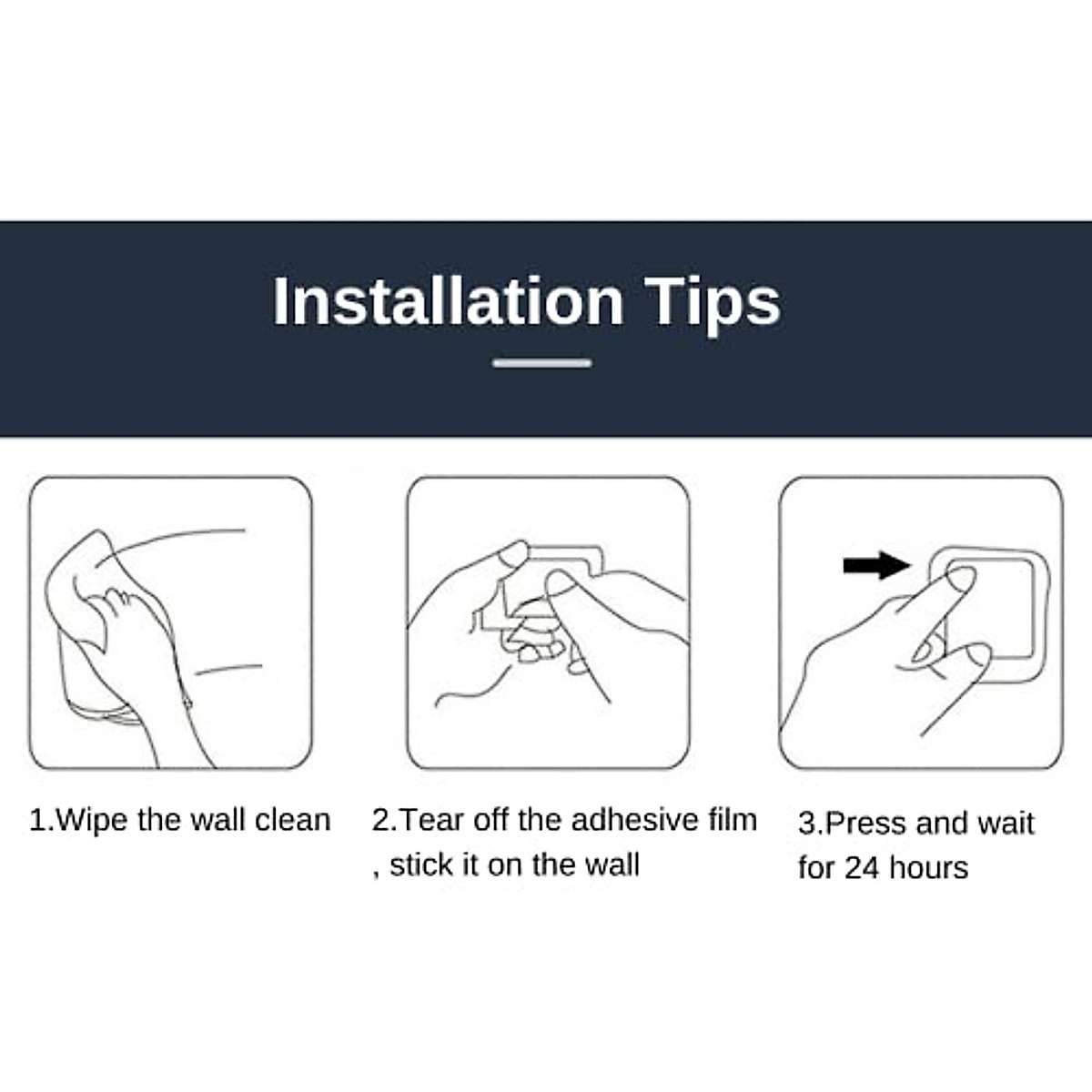 Installation Tips

1.Wipe the wall clean

2.Tear off the adhesive film , stick it on the wall

3.Press and wait for 24 hours