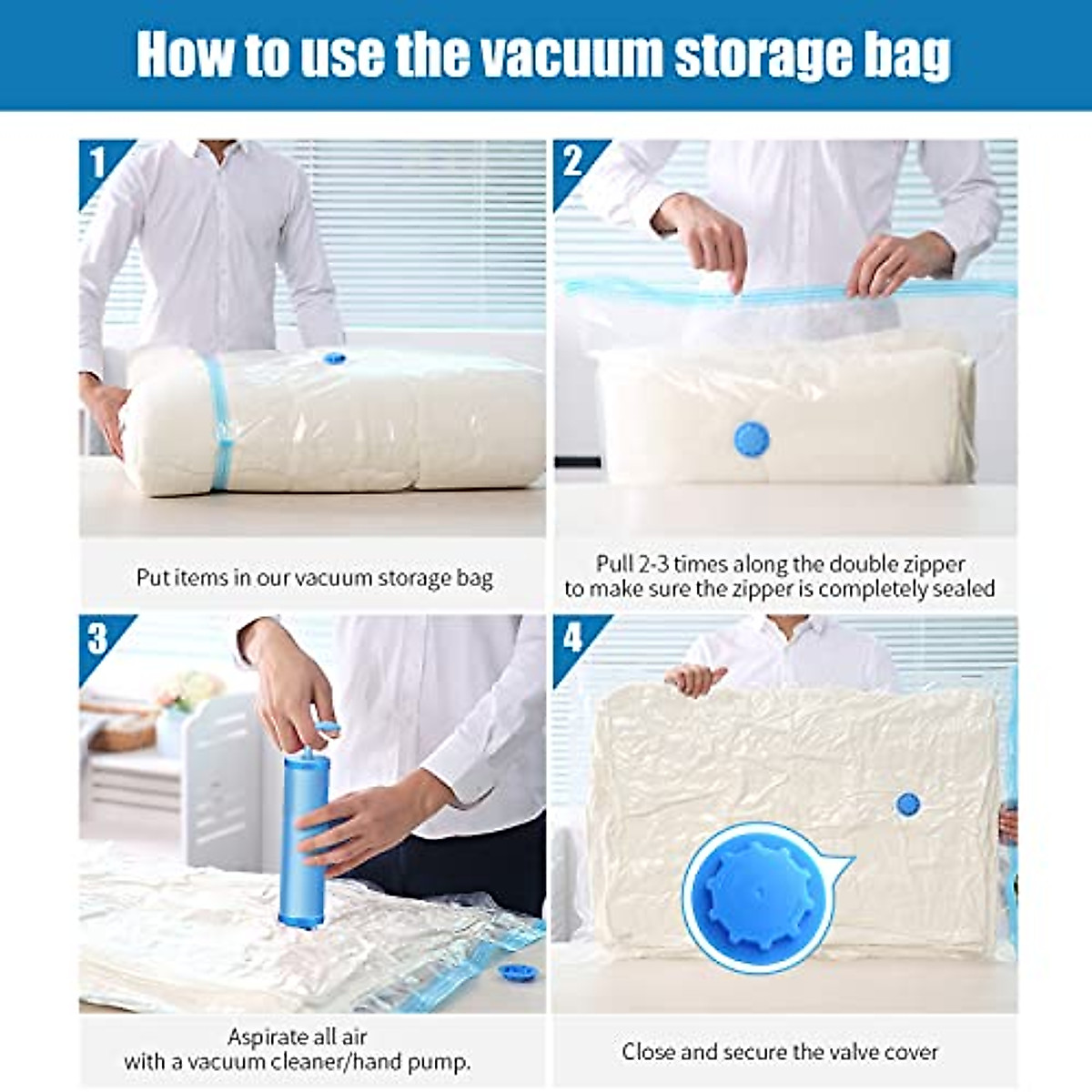 How to use the vacuum storage bag

1

Put items in our vacuum storage bag

2

Pull 2-3 times along the double zipper to make sure the zipper is completely sealed

3

Aspirate all air with a vacuum cleaner/hand pump.

4

Close and secure the valve cover