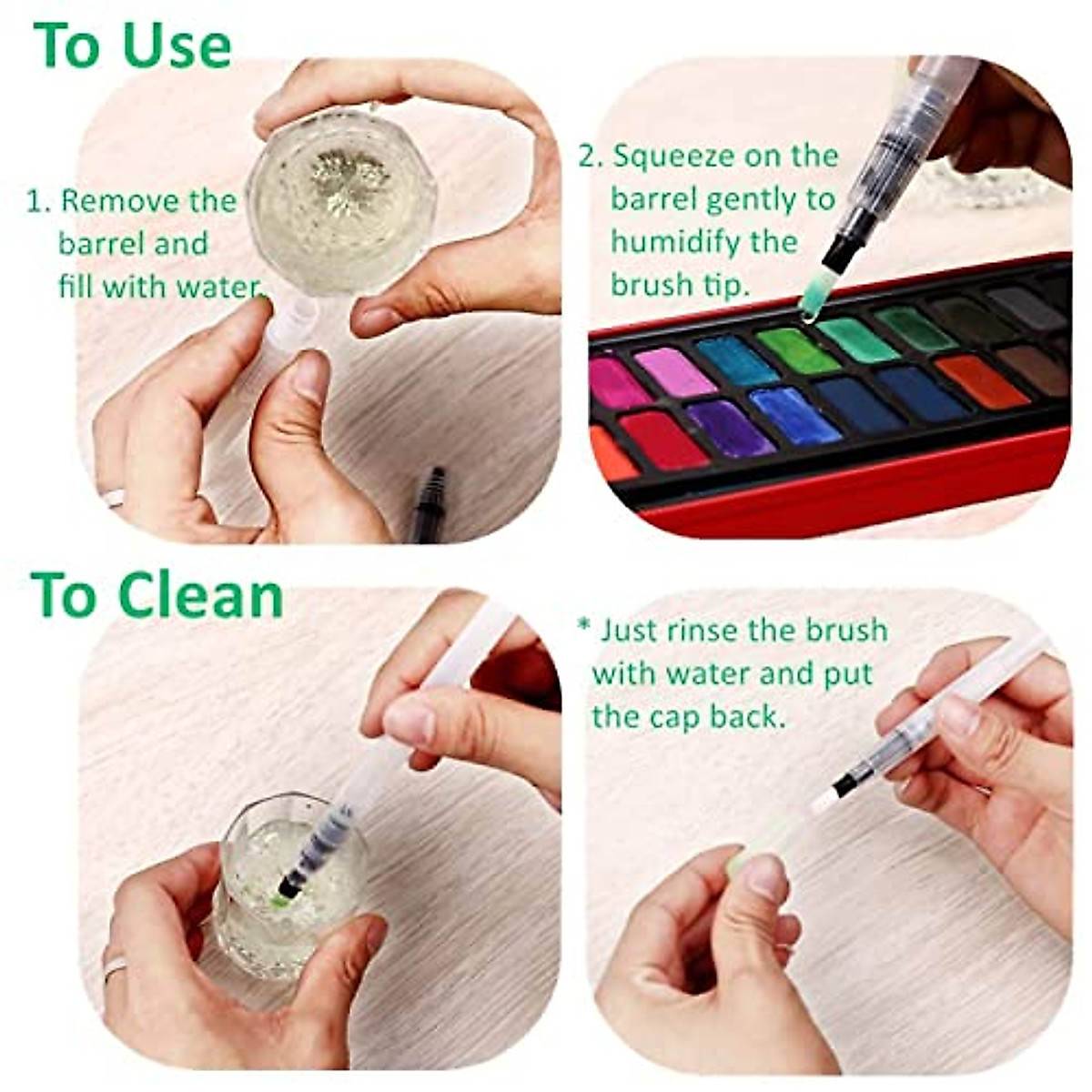 To Use

1. Remove the barrel and fill with water.

2. Squeeze on the barrel gently to humidify the brush tip.

To Clean

* Just rinse the brush with water and put the cap back.