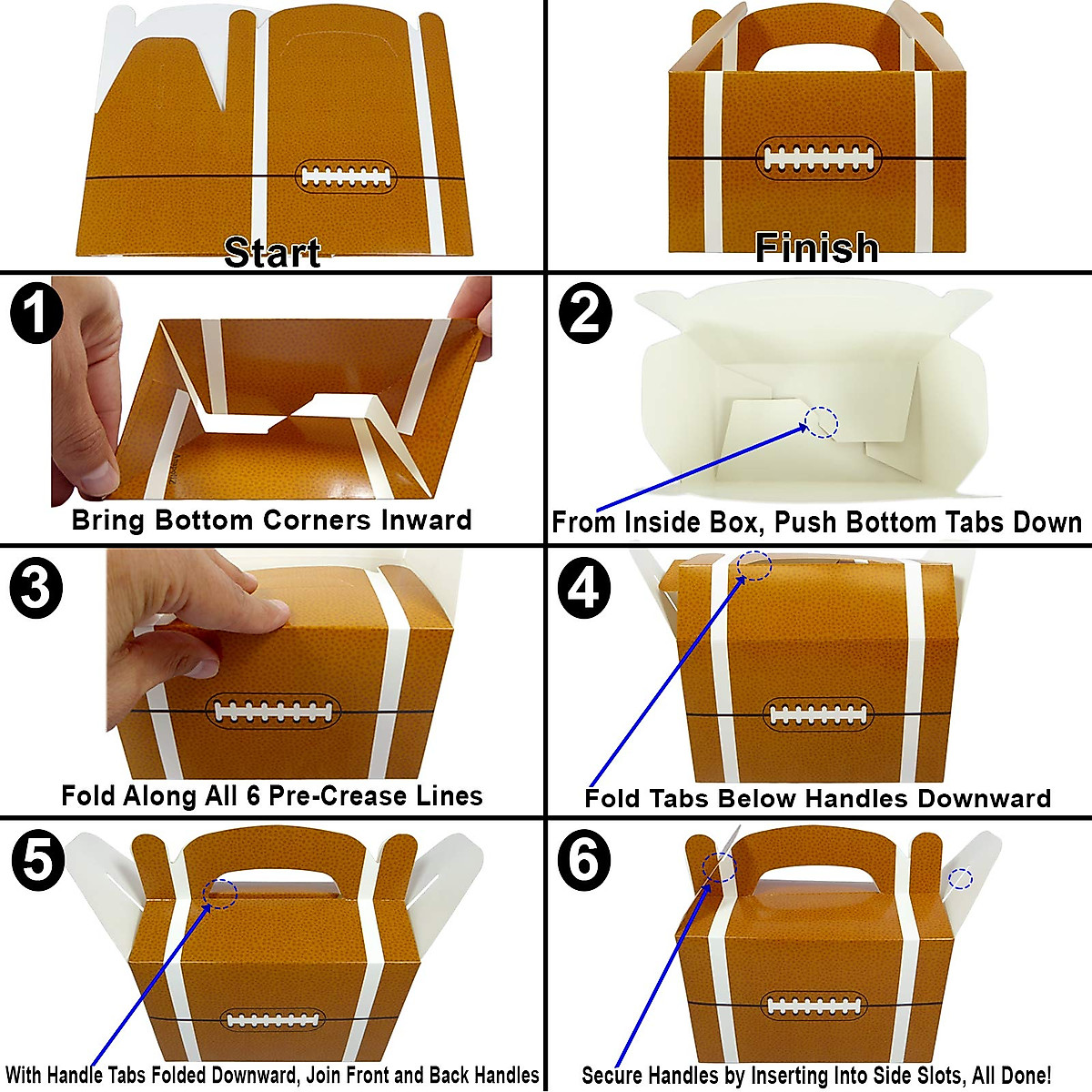 Start

Finish

1
Bring Bottom Corners Inward

2
From Inside Box, Push Bottom Tabs Down

3
Fold Along All 6 Pre-Crease Lines

4
Fold Tabs Below Handles Downward

5
With Handle Tabs Folded Downward, Join Front and Back Handles

6
Secure Handles by Inserting Into Side Slots, All Done!