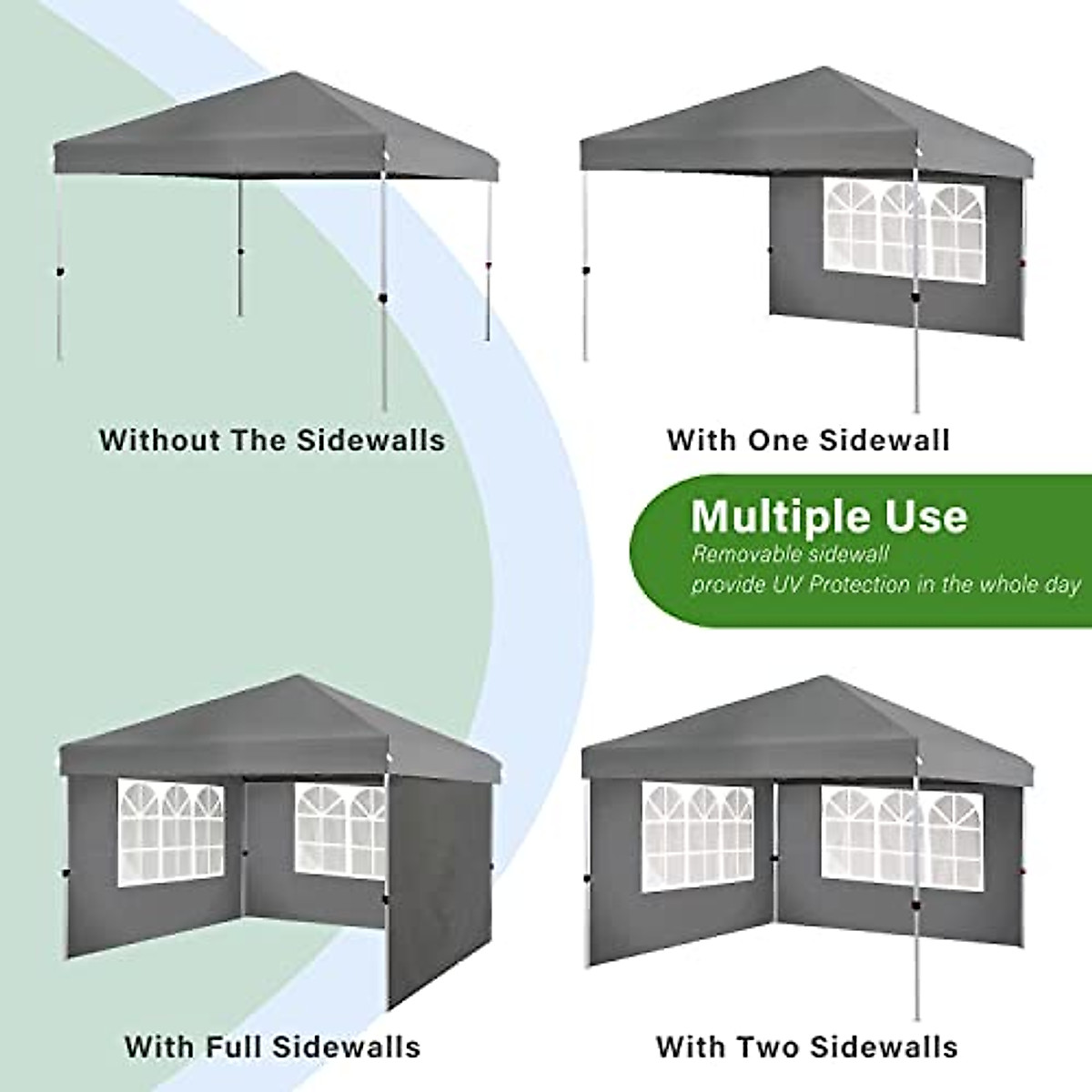 Without The Sidewalls

With One Sidewall

Multiple Use
Removable sidewall
provide UV Protection in the whole day

With Full Sidewalls

With Two Sidewalls