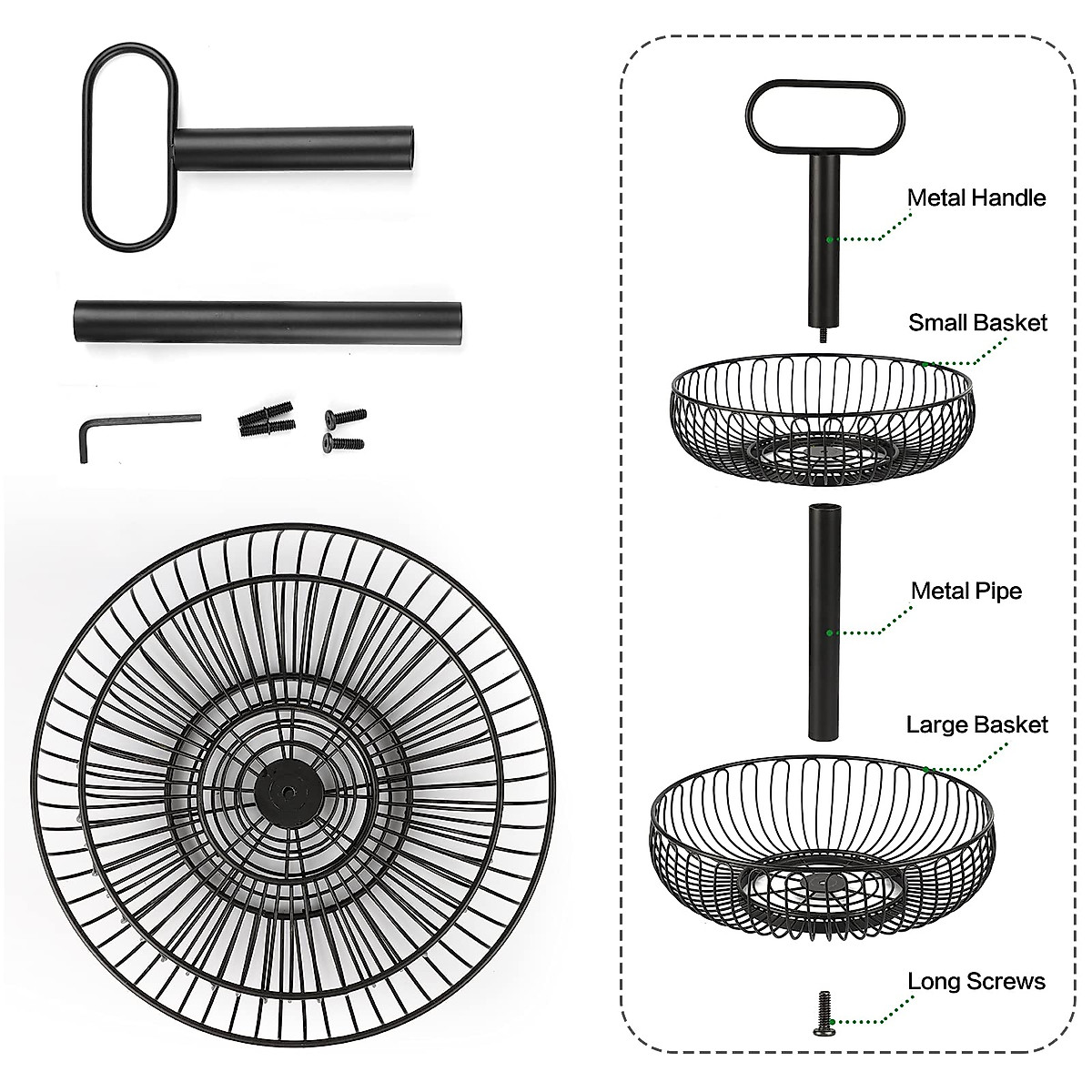 Metal Handle

Small Basket

Metal Pipe

Large Basket

Long Screws