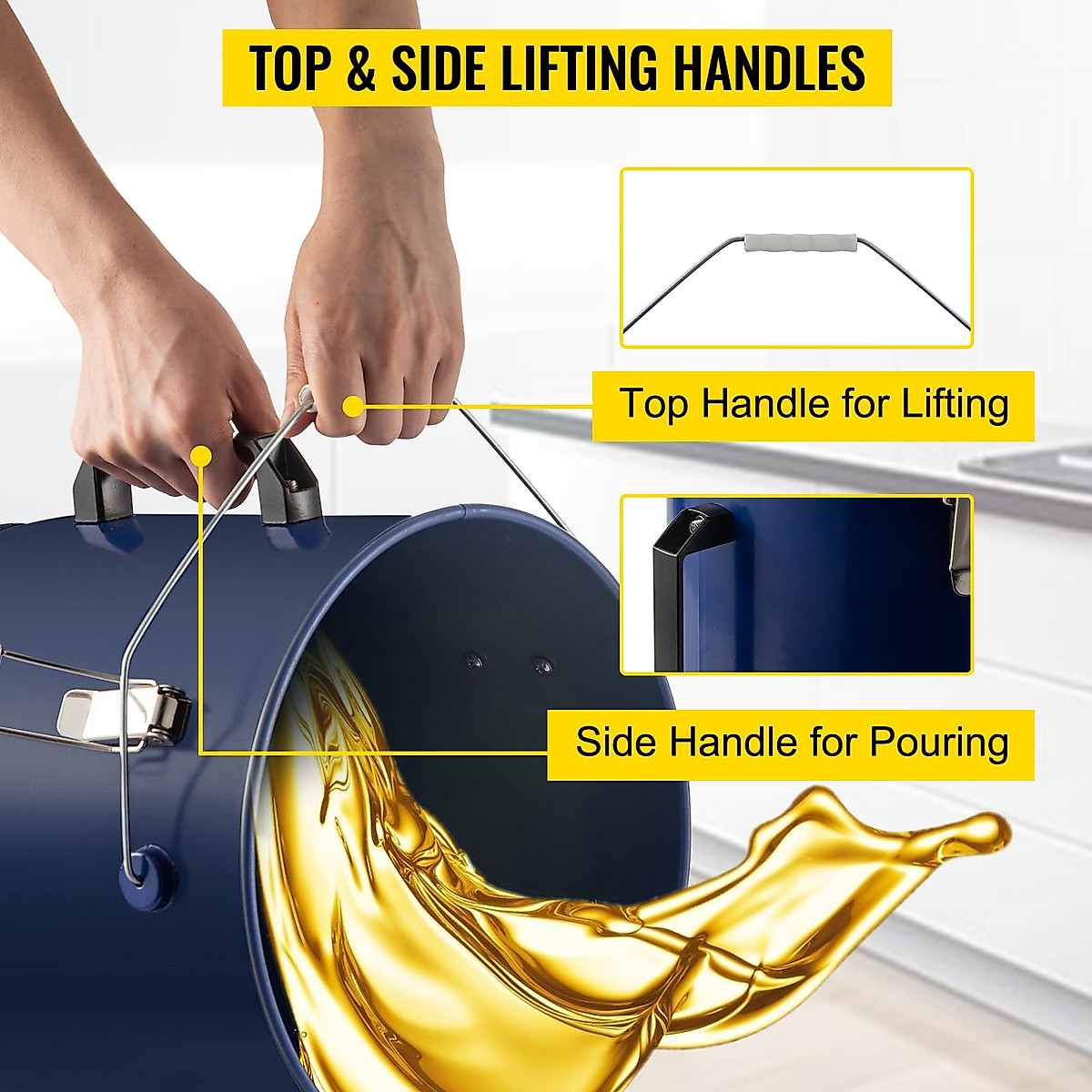 TOP & SIDE LIFTING HANDLES

Top Handle for Lifting

Side Handle for Pouring