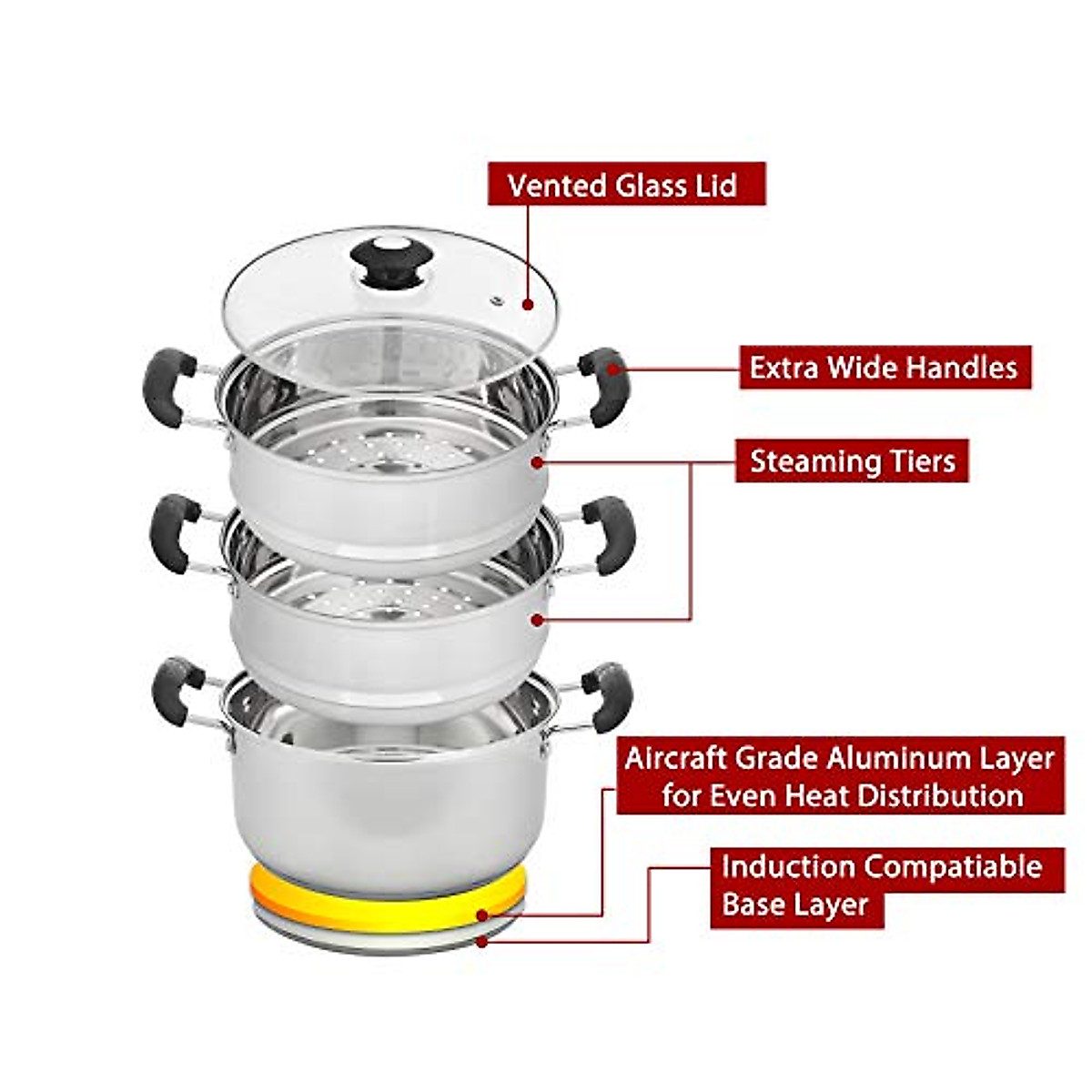 Vented Glass Lid

Extra Wide Handles

Steaming Tiers

Aircraft Grade Aluminum Layer for Even Heat Distribution

Induction Compatiable Base Layer