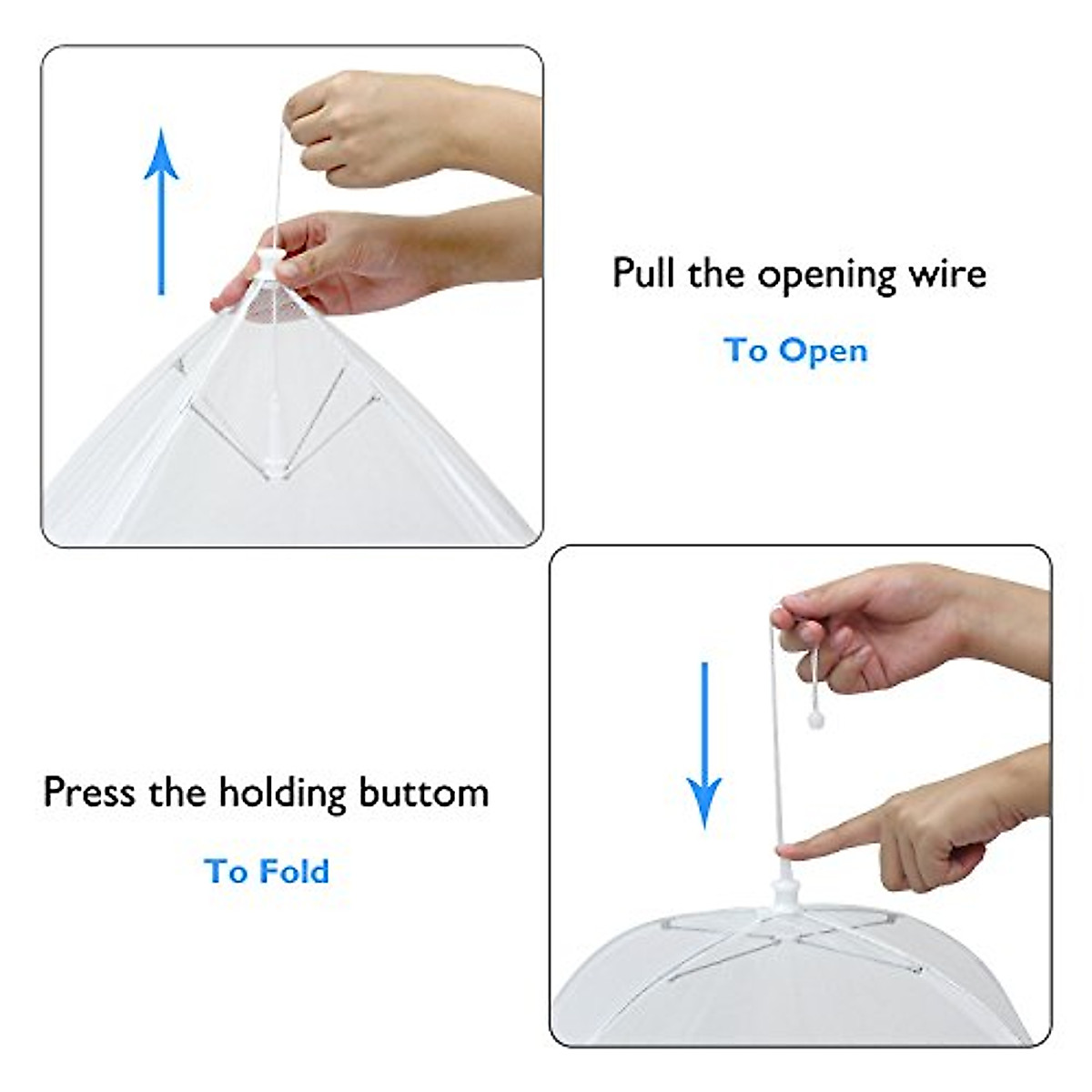 Pull the opening wire

To Open

Press the holding buttom

To Fold