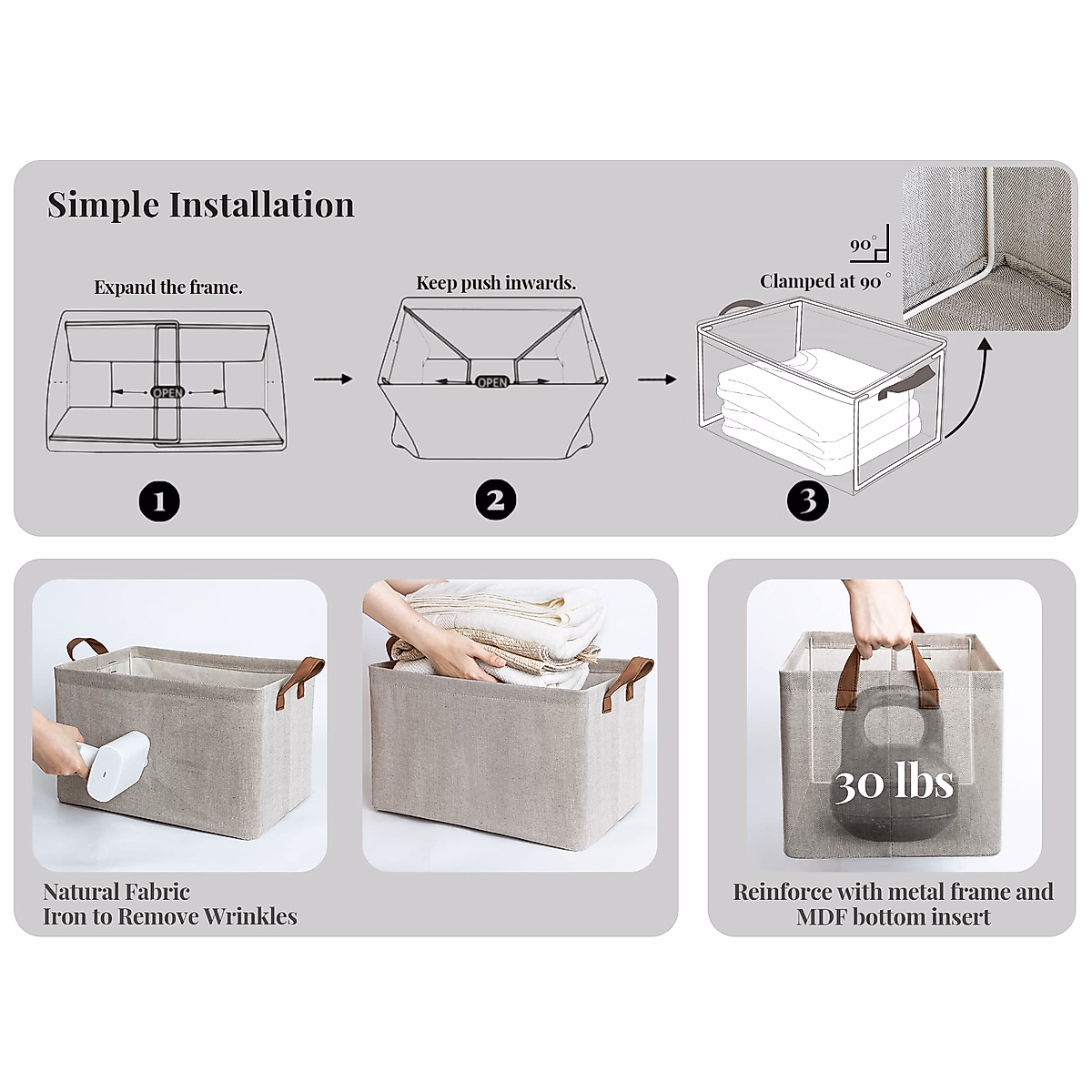 Simple Installation

Expand the frame.

OPEN

1

Keep push inwards.

OPEN

2

90°

Clamped at 90°

3

Natural Fabric
Iron to Remove Wrinkles

30 lbs

Reinforce with metal frame and MDF bottom insert