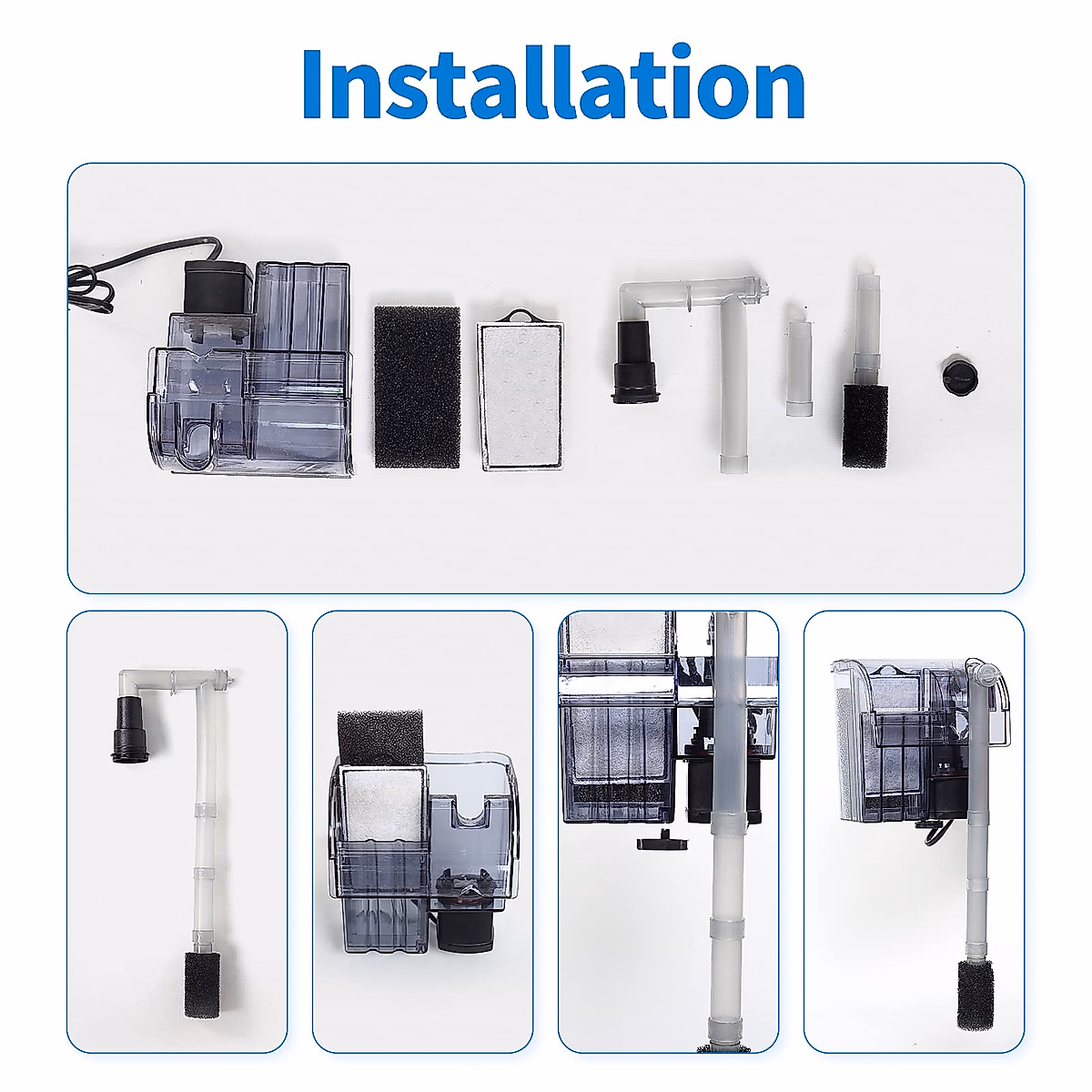 Installation