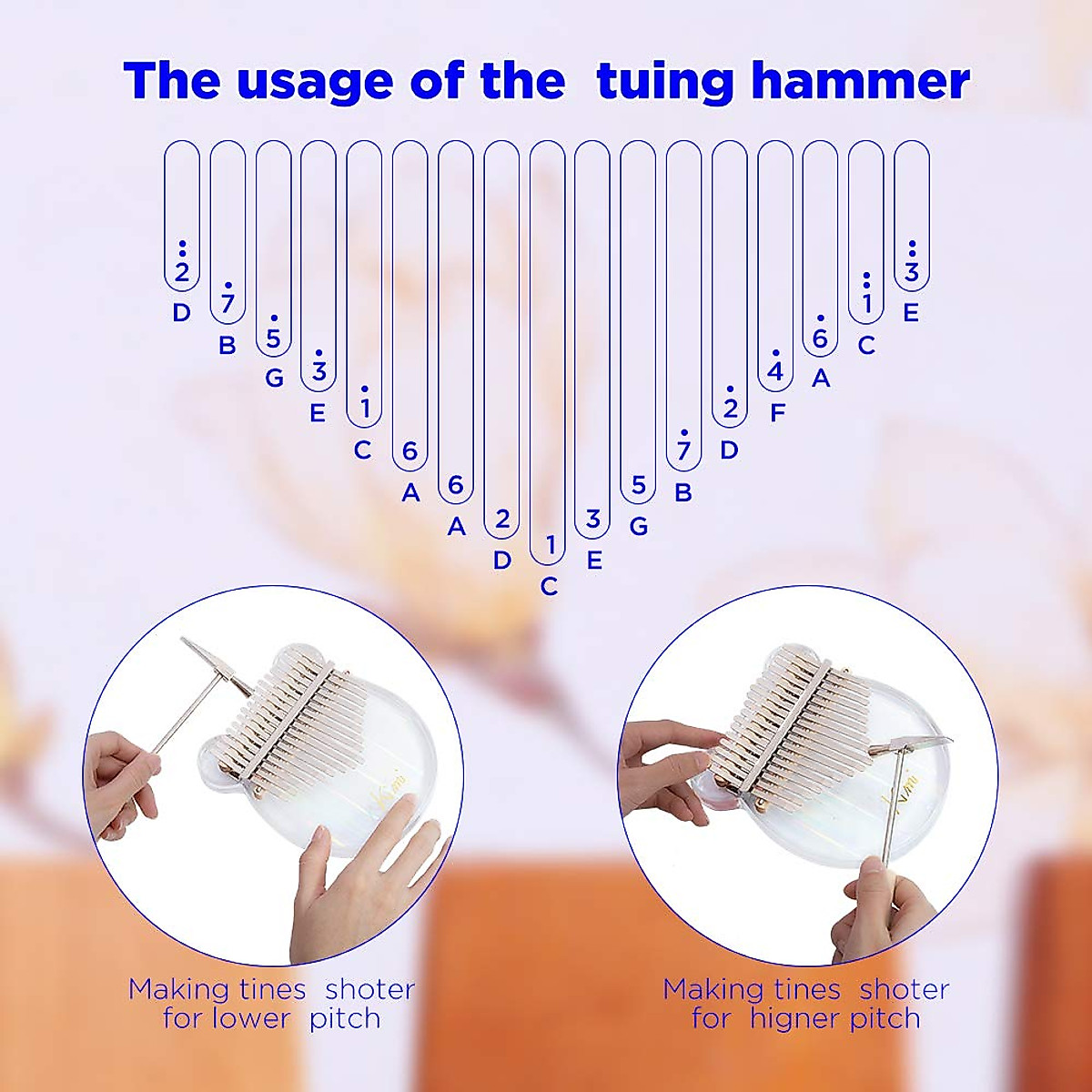 The usage of the tuing hammer

$\ddot{2}$ D
$\dot{7}$ B
$\dot{5}$ G
$\dot{3}$ E
$\dot{1}$ C
6 A
6 A
2 D
1 C
3 E
5 G
$\dot{7}$ B
$\dot{2}$ D
$\dot{4}$ F
$\dot{6}$ A
$\ddot{1}$ C
$\ddot{3}$ E

Making tines shoter for lower pitch

Making tines shoter for higner pitch