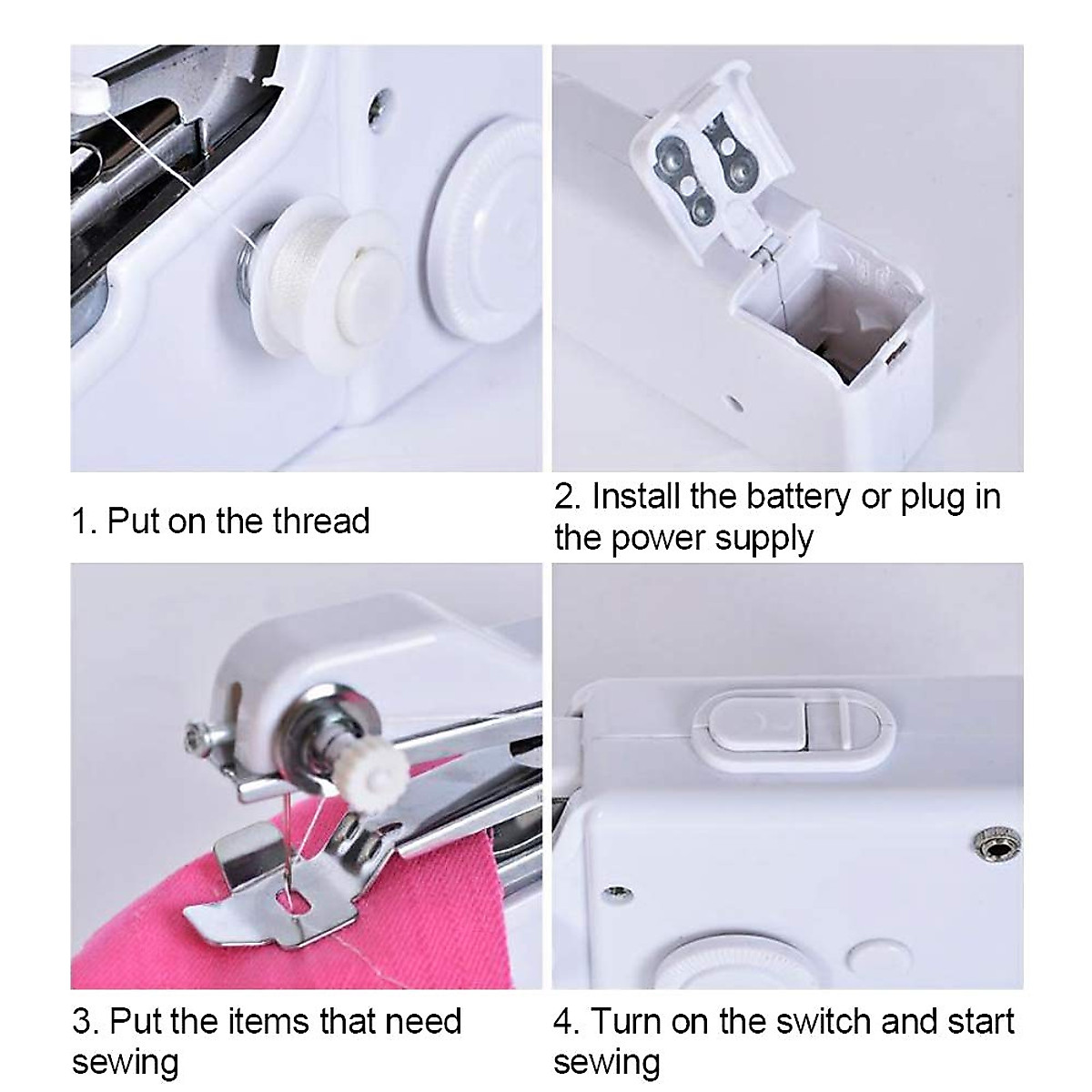 1. Put on the thread

2. Install the battery or plug in the power supply

3. Put the items that need sewing

4. Turn on the switch and start sewing