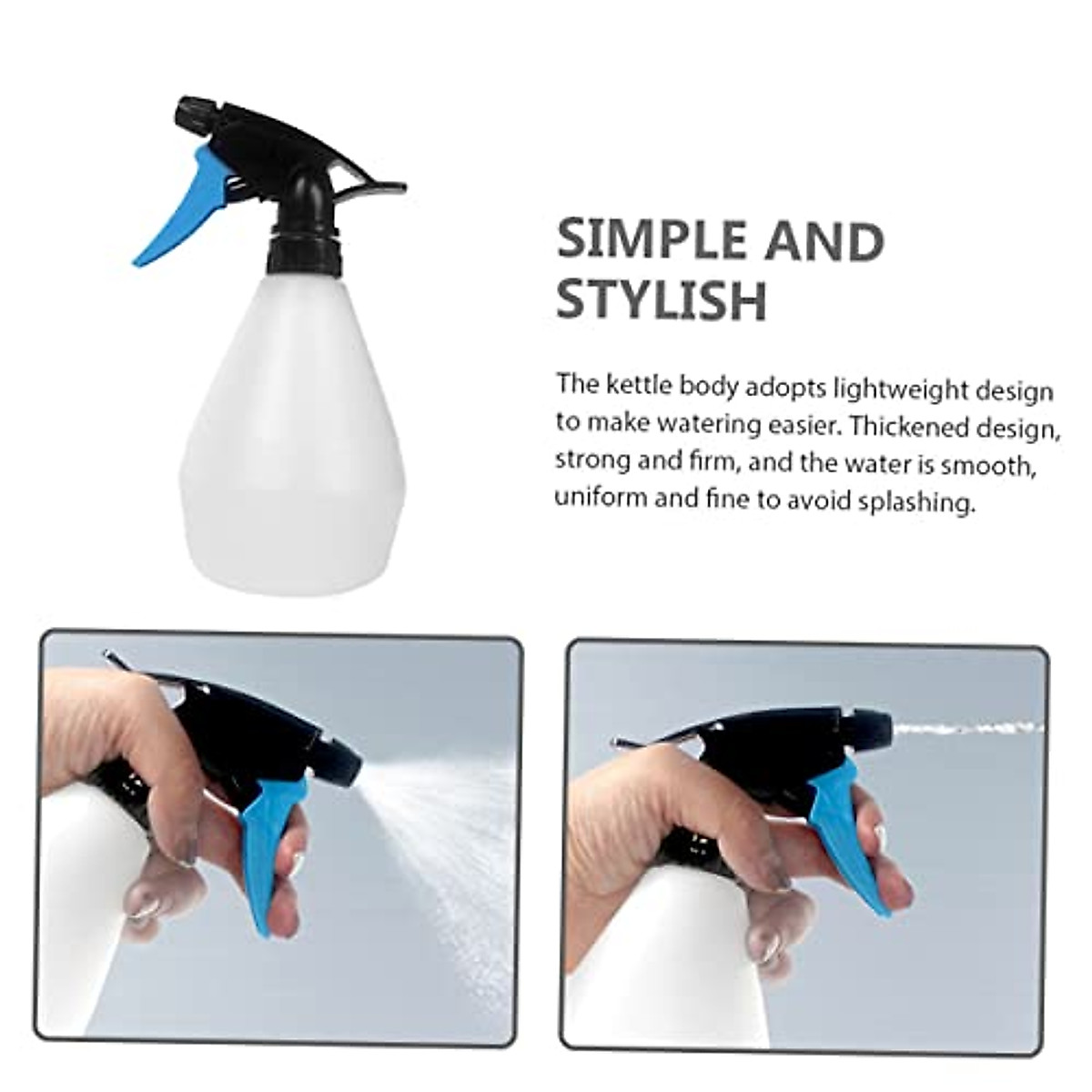 SIMPLE AND STYLISH

The kettle body adopts lightweight design to make watering easier. Thickened design, strong and firm, and the water is smooth, uniform and fine to avoid splashing.