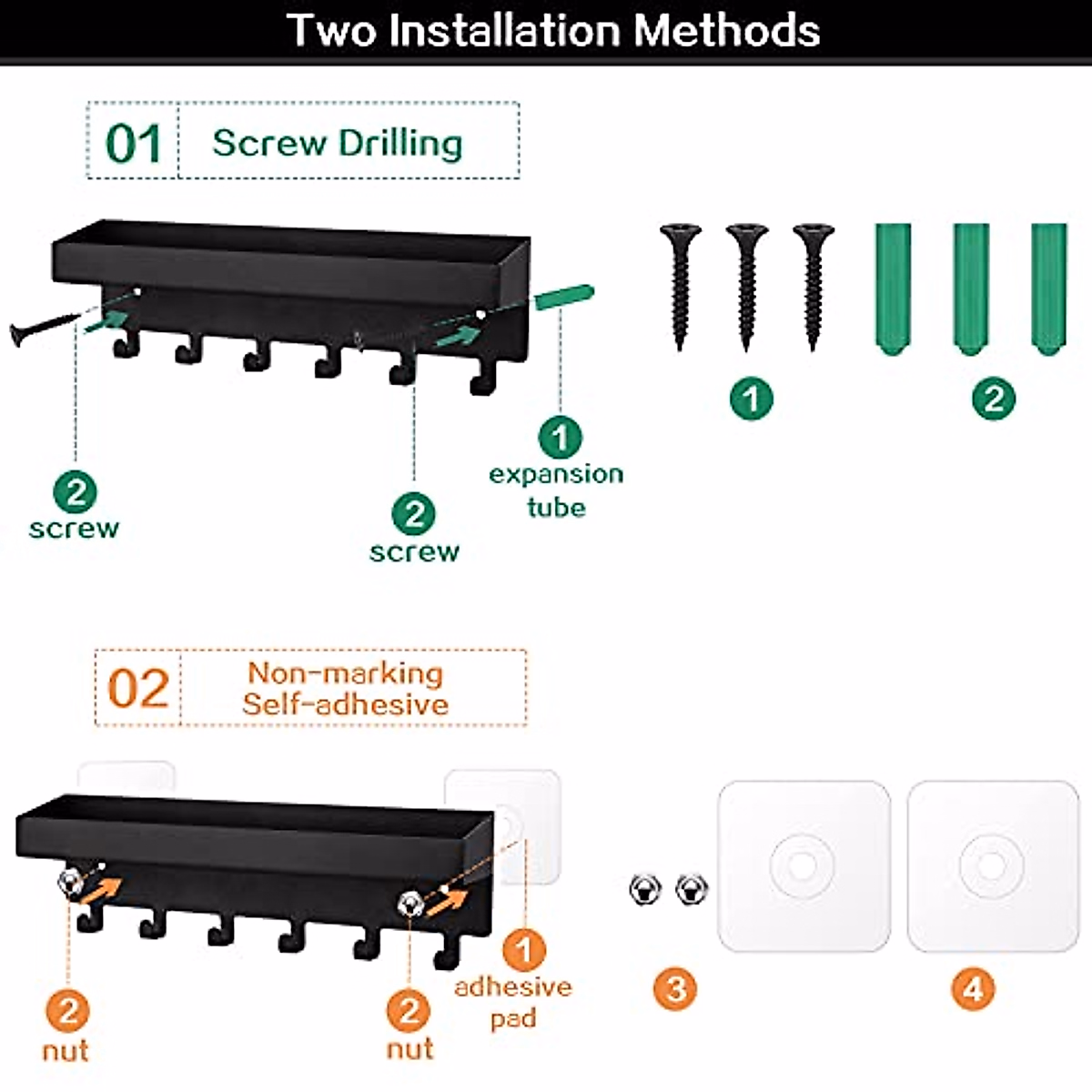 Two Installation Methods

01 Screw Drilling

2 screw

2 screw

1 expansion tube

1

2

02 Non-marking Self-adhesive

2 nut

2 nut

1 adhesive pad

3

4