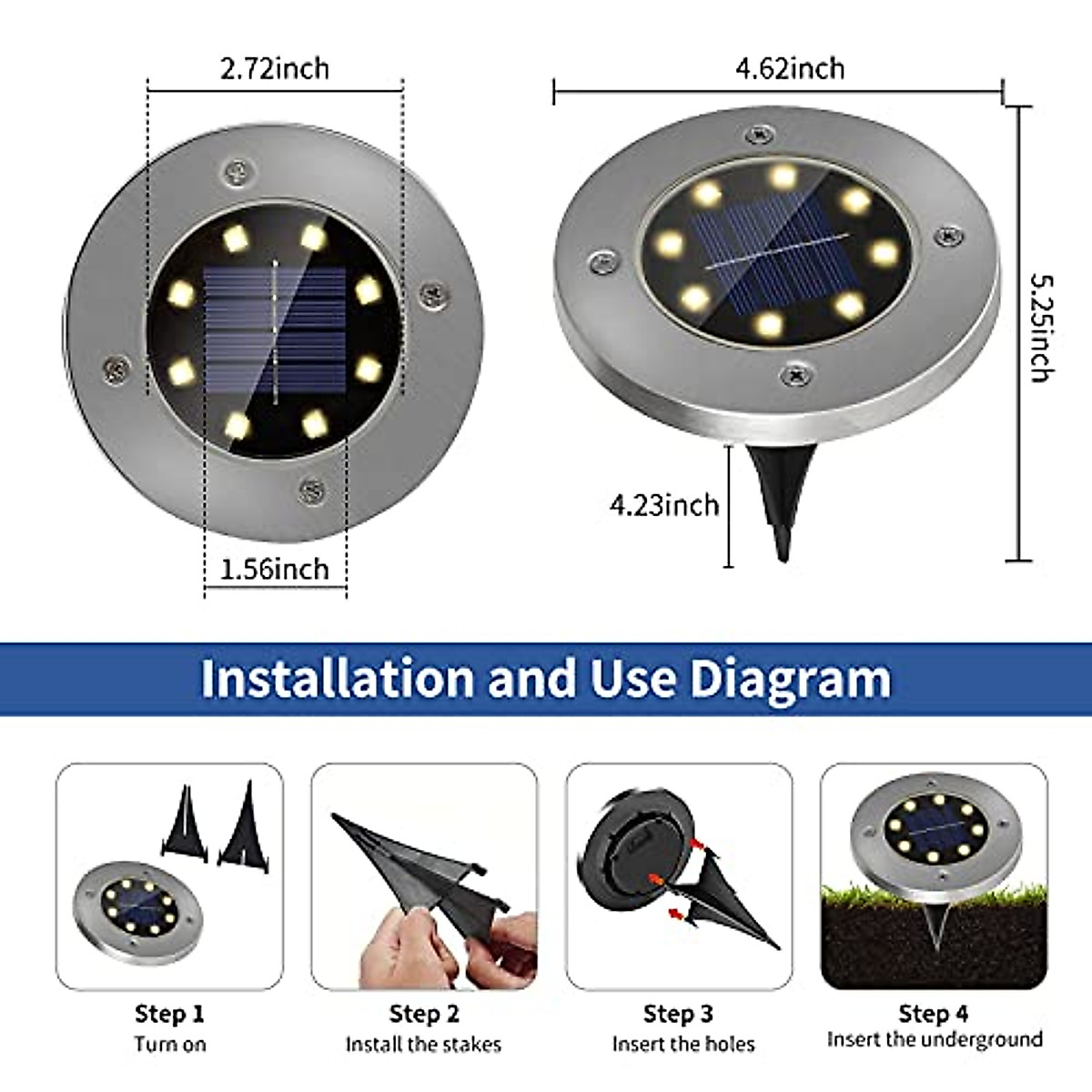 2.72inch

1.56inch

4.62inch

5.25inch

4.23inch

Installation and Use Diagram

Step 1
Turn on

Step 2
Install the stakes

Step 3
Insert the holes

Step 4
Insert the underground