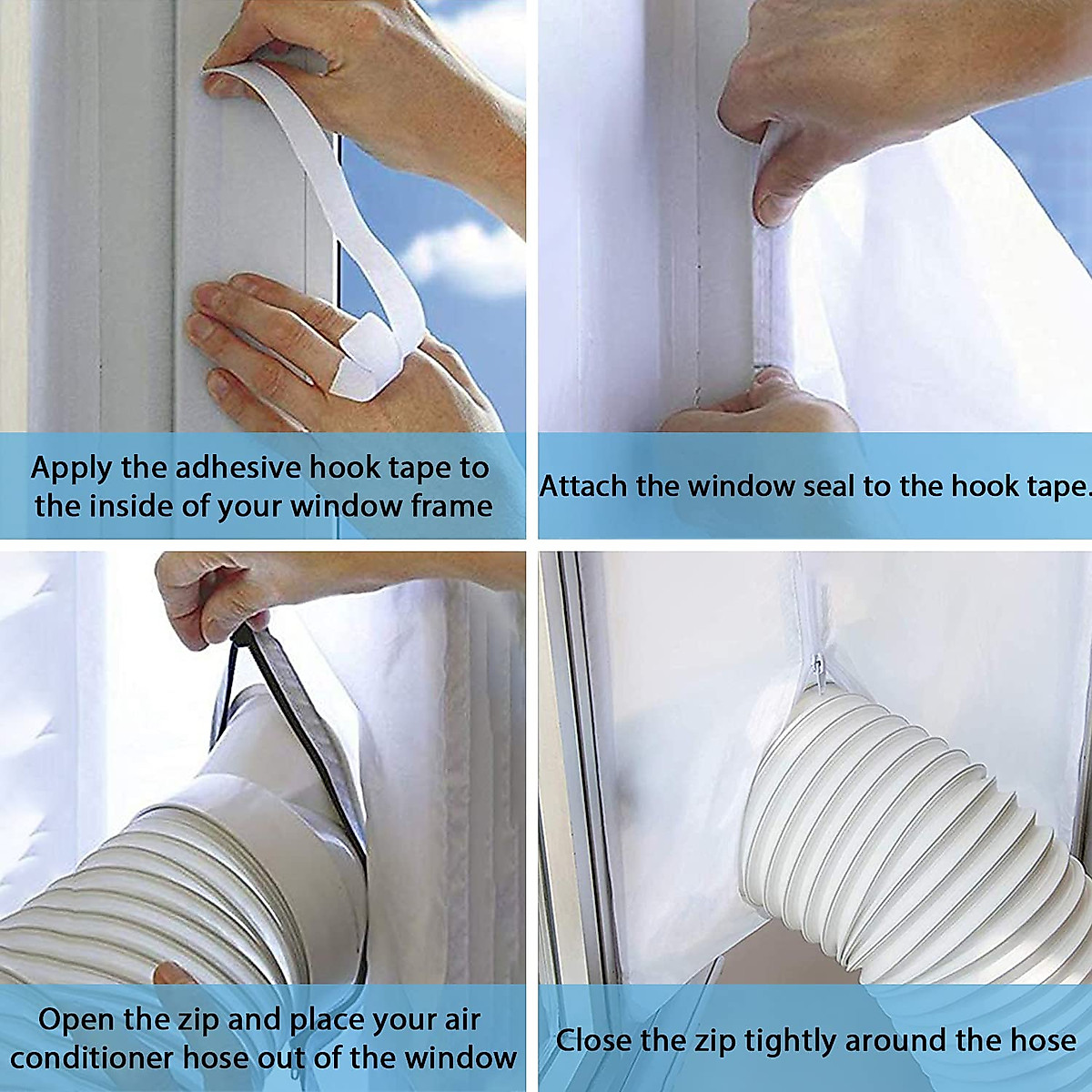 Apply the adhesive hook tape to the inside of your window frame

Attach the window seal to the hook tape.

Open the zip and place your air conditioner hose out of the window

Close the zip tightly around the hose