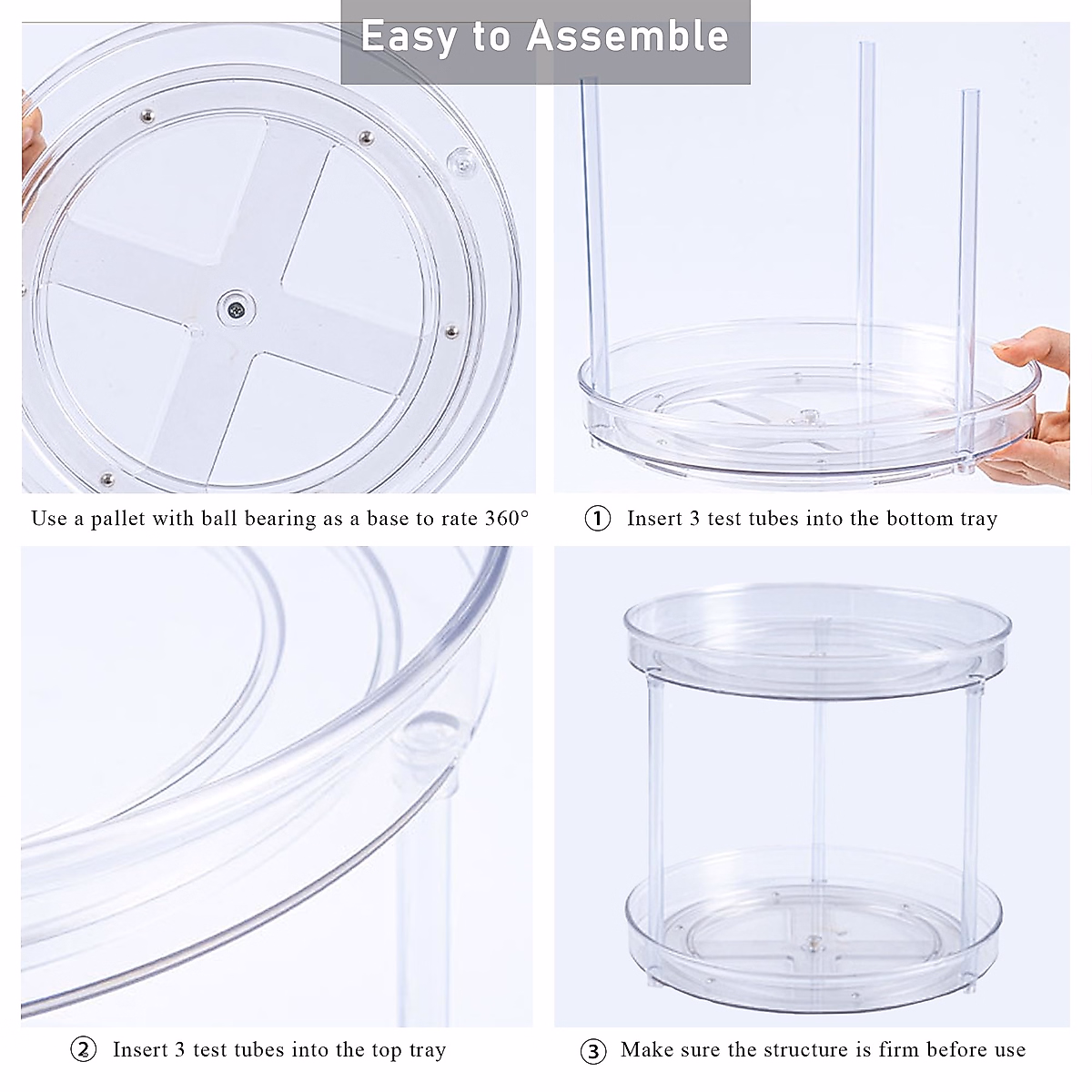 Easy to Assemble

Use a pallet with ball bearing as a base to rate 360°

① Insert 3 test tubes into the bottom tray

② Insert 3 test tubes into the top tray

③ Make sure the structure is firm before use