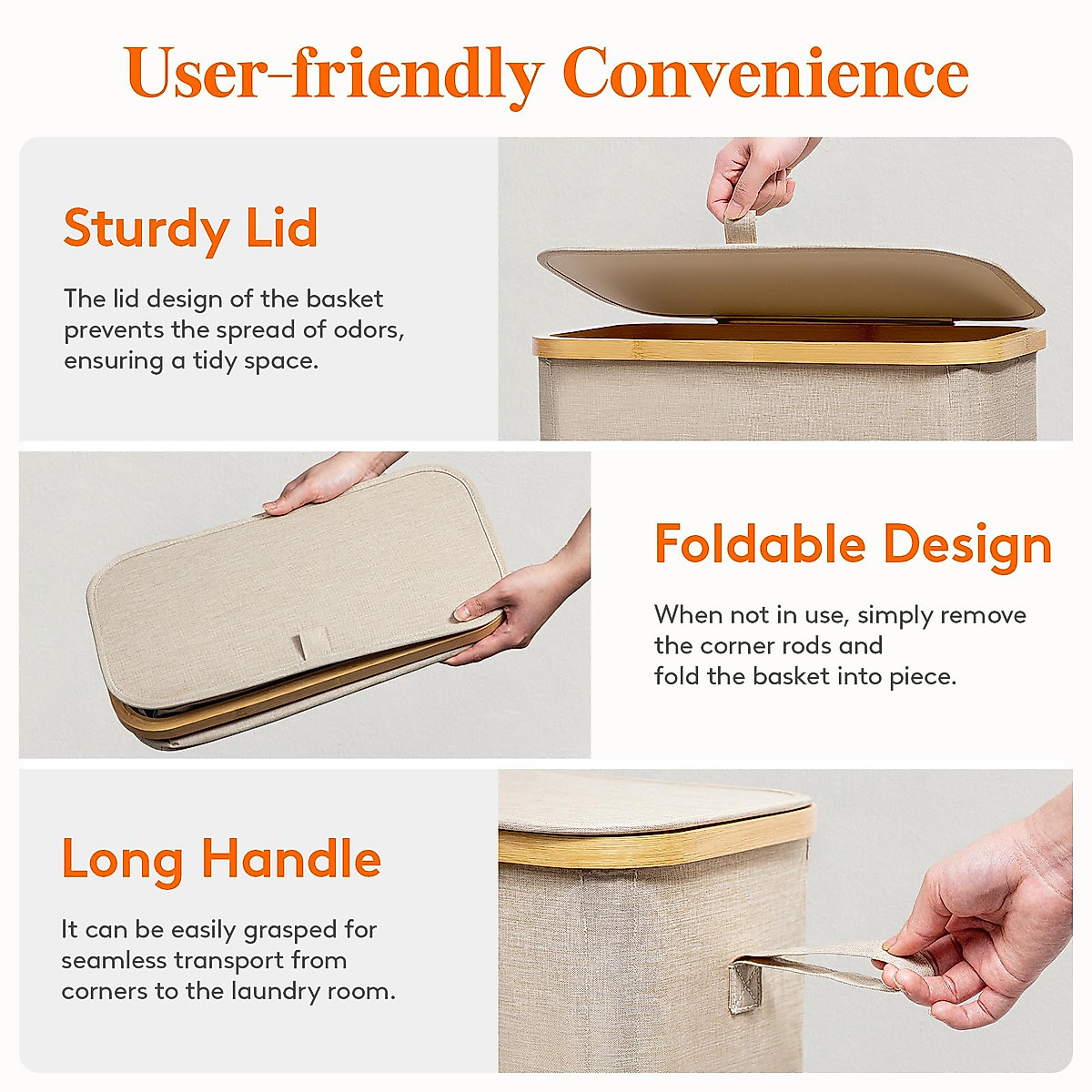 User-friendly Convenience

Sturdy Lid

The lid design of the basket prevents the spread of odors, ensuring a tidy space.

Foldable Design

When not in use, simply remove the corner rods and fold the basket into piece.

Long Handle

It can be easily grasped for seamless transport from corners to the laundry room.