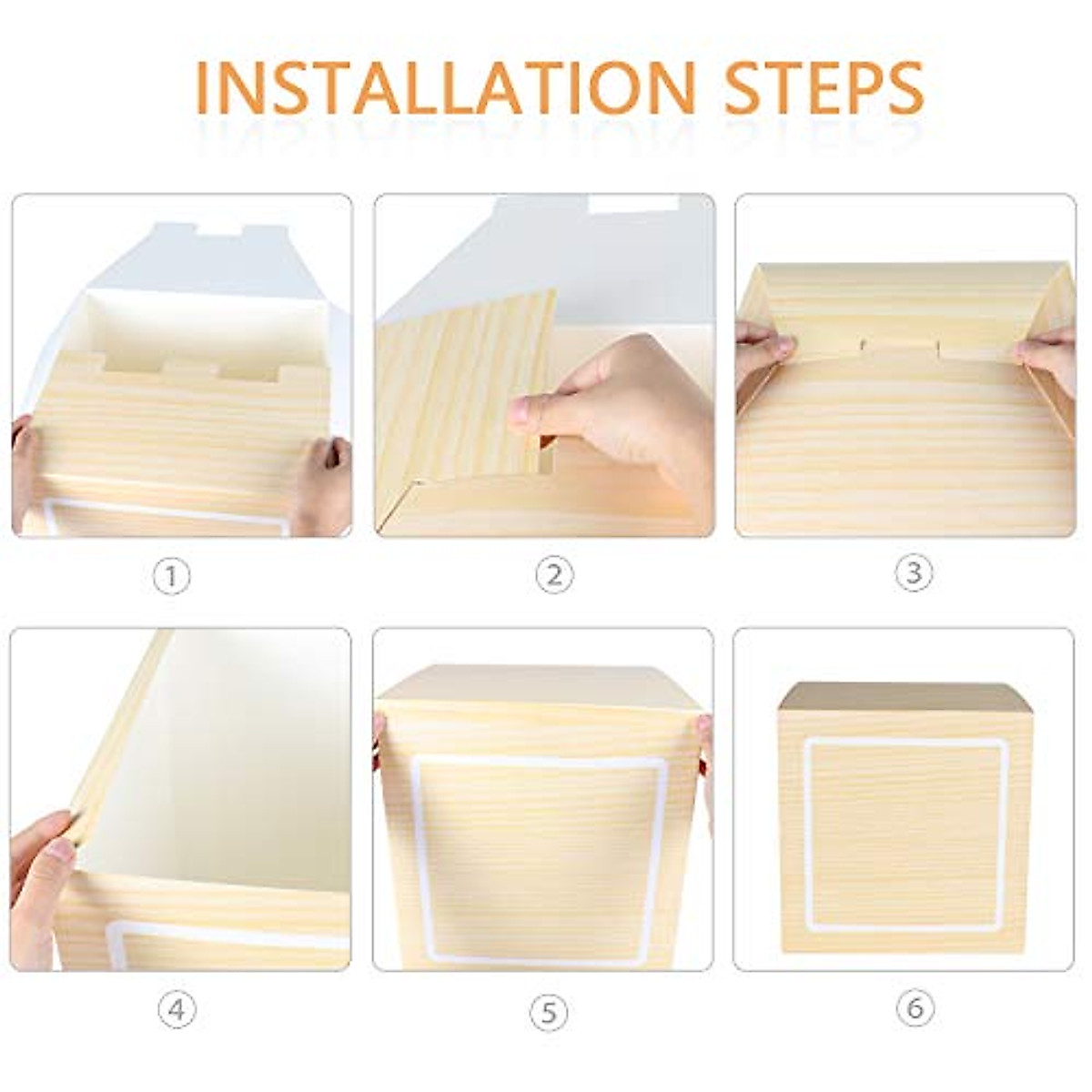 INSTALLATION STEPS

①

②

③

④

⑤

⑥