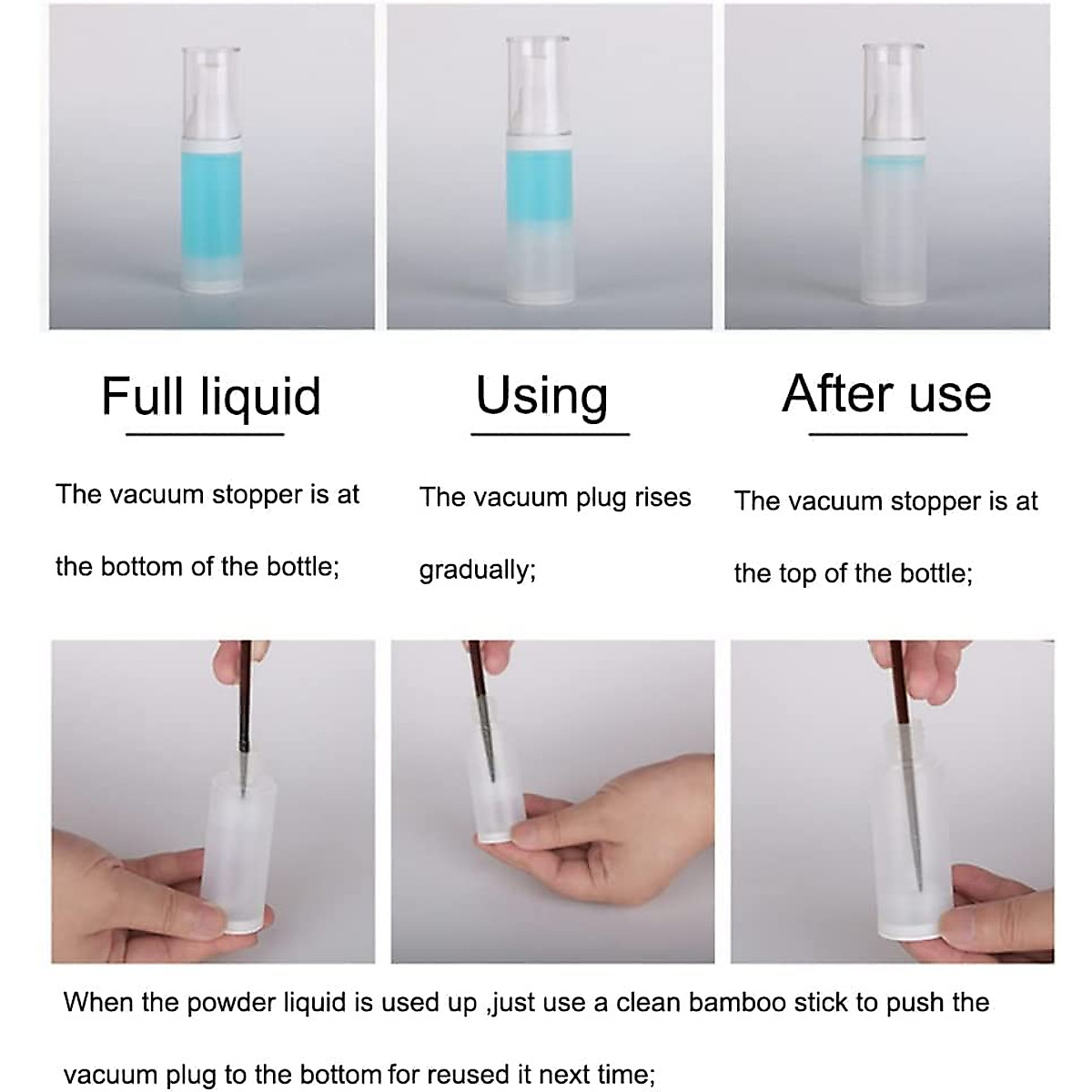 Full liquid

The vacuum stopper is at the bottom of the bottle;

Using

The vacuum plug rises gradually;

After use

The vacuum stopper is at the top of the bottle;

When the powder liquid is used up ,just use a clean bamboo stick to push the vacuum plug to the bottom for reused it next time;