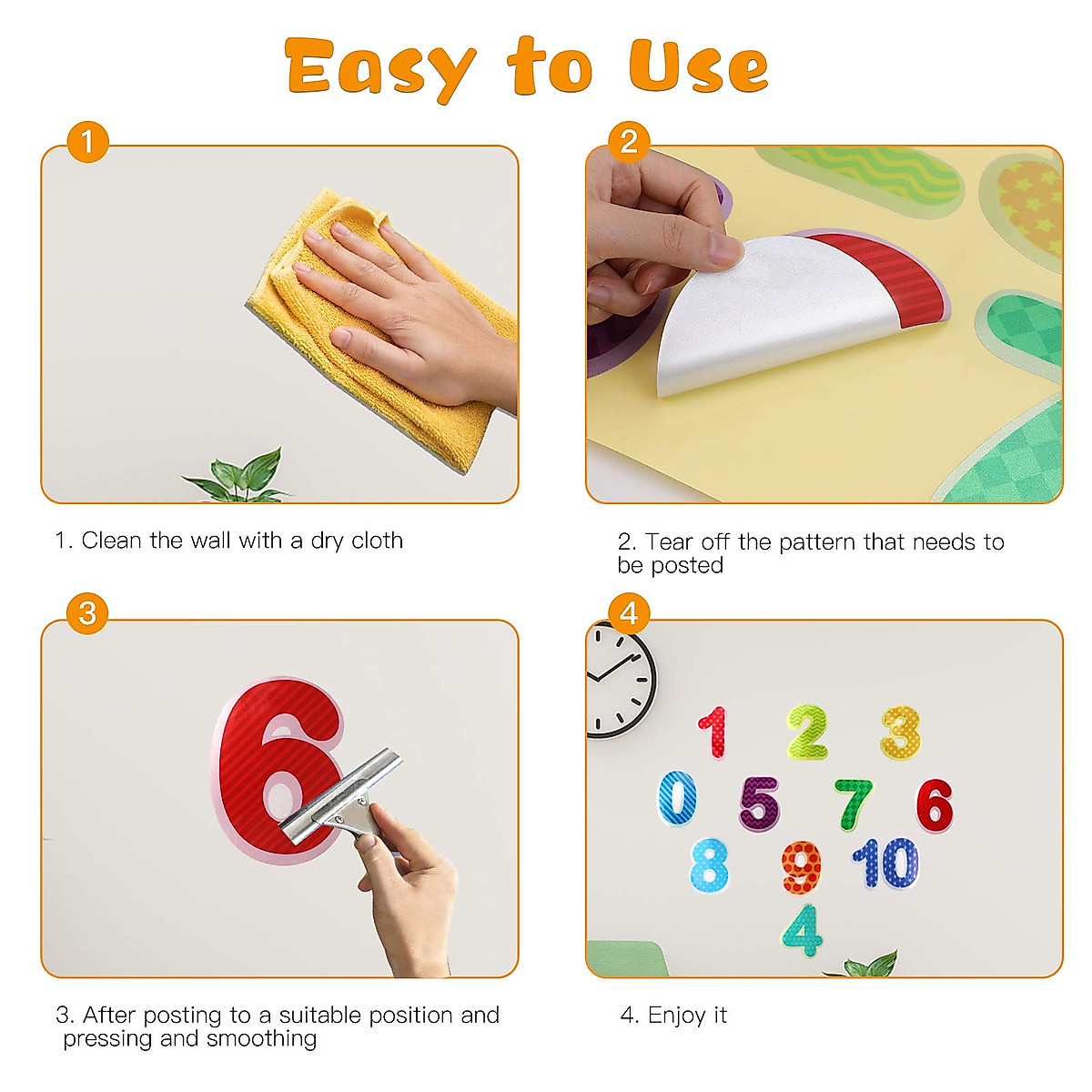 Easy to Use

1

1. Clean the wall with a dry cloth

2

2. Tear off the pattern that needs to be posted

3

6

3. After posting to a suitable position and pressing and smoothing

4

1 2 3
0 5 7 6
8 9 10
4

4. Enjoy it